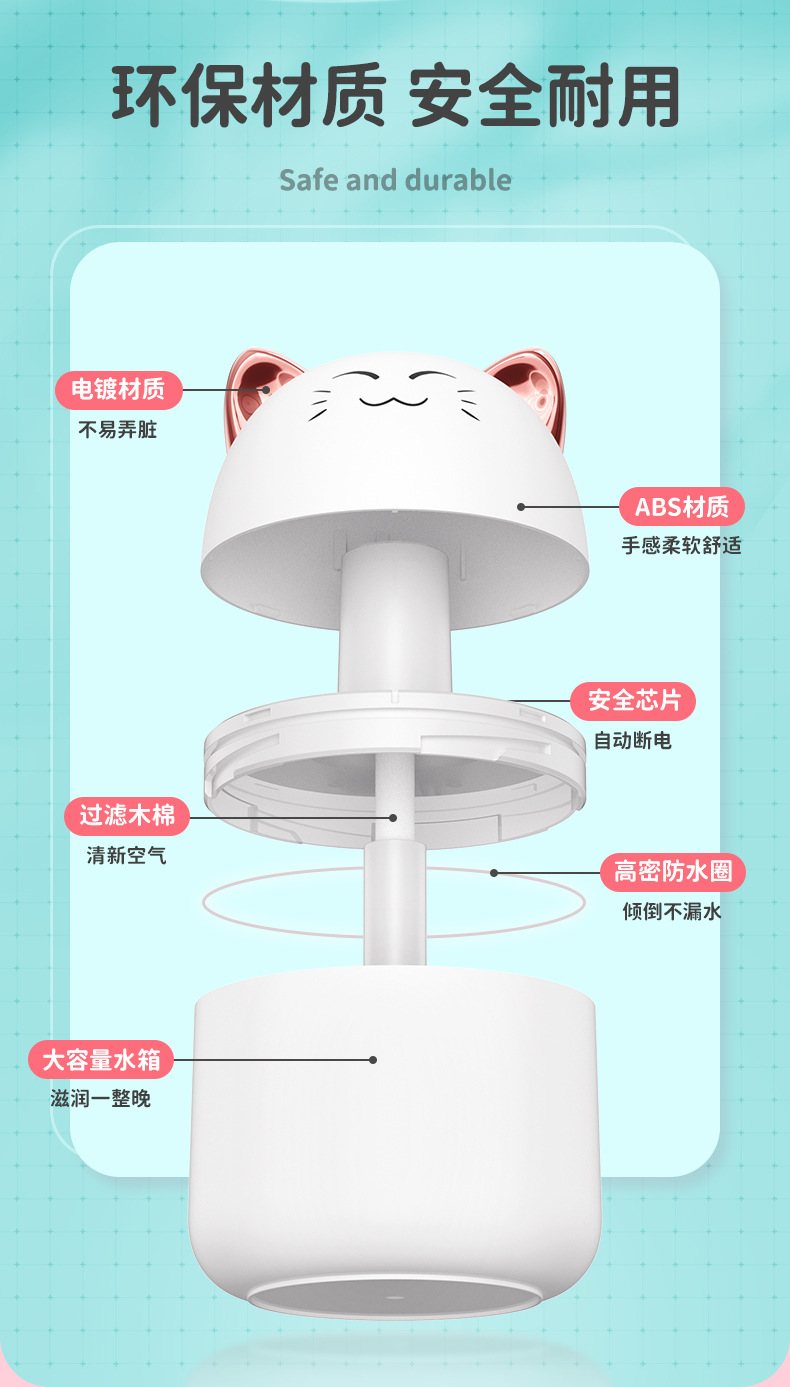 环保材质 安全耐用

Safe and durable

电镀材质
不易弄脏

ABS材质
手感柔软舒适

安全芯片
自动断电

过滤木棉
清新空气

高密防水圈
倾倒不漏水

大容量水箱
滋润一整晚