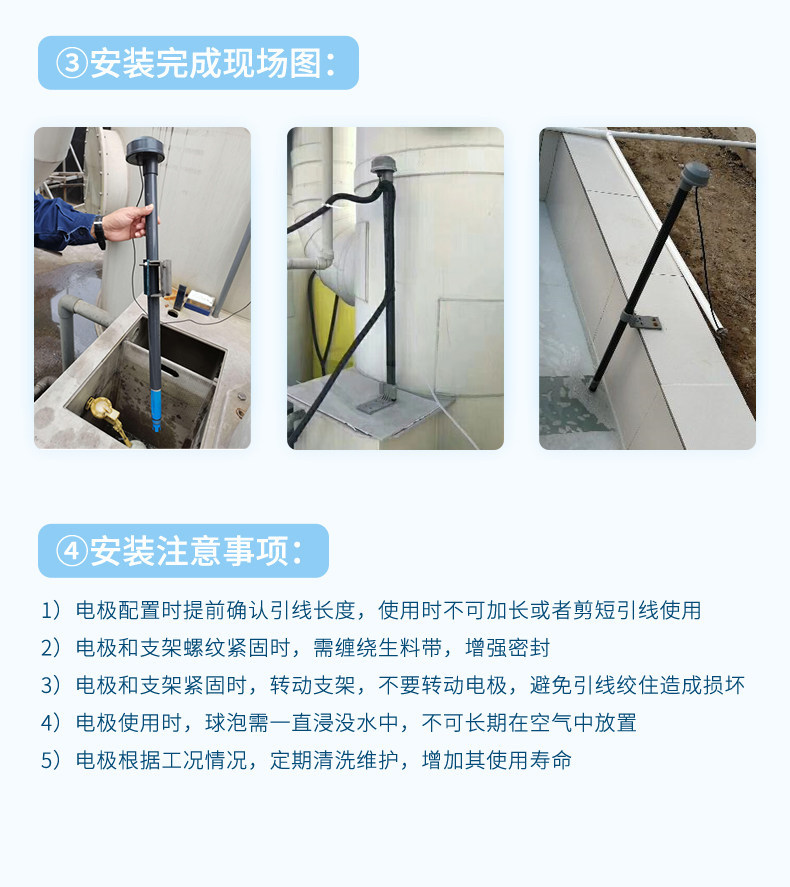 ③安装完成现场图：

④安装注意事项：

1）电极配置时提前确认引线长度，使用时不可加长或者剪短引线使用

2）电极和支架螺纹紧固时，需缠绕生料带，增强密封

3）电极和支架紧固时，转动支架，不要转动电极，避免引线绞住造成损坏

4）电极使用时，球泡需一直浸没水中，不可长期在空气中放置

5）电极根据工况情况，定期清洗维护，增加其使用寿命