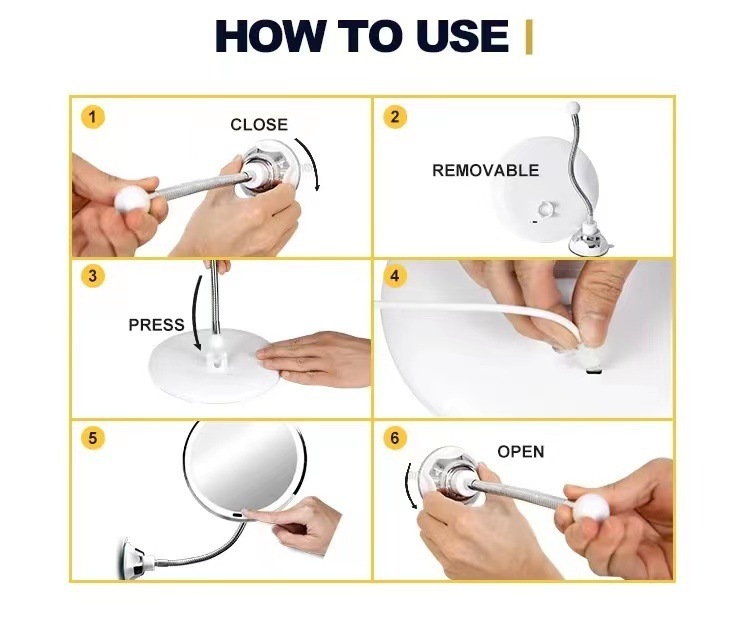 HOW TO USE |

1
CLOSE

2
REMOVABLE

3
PRESS

4

5

6
OPEN