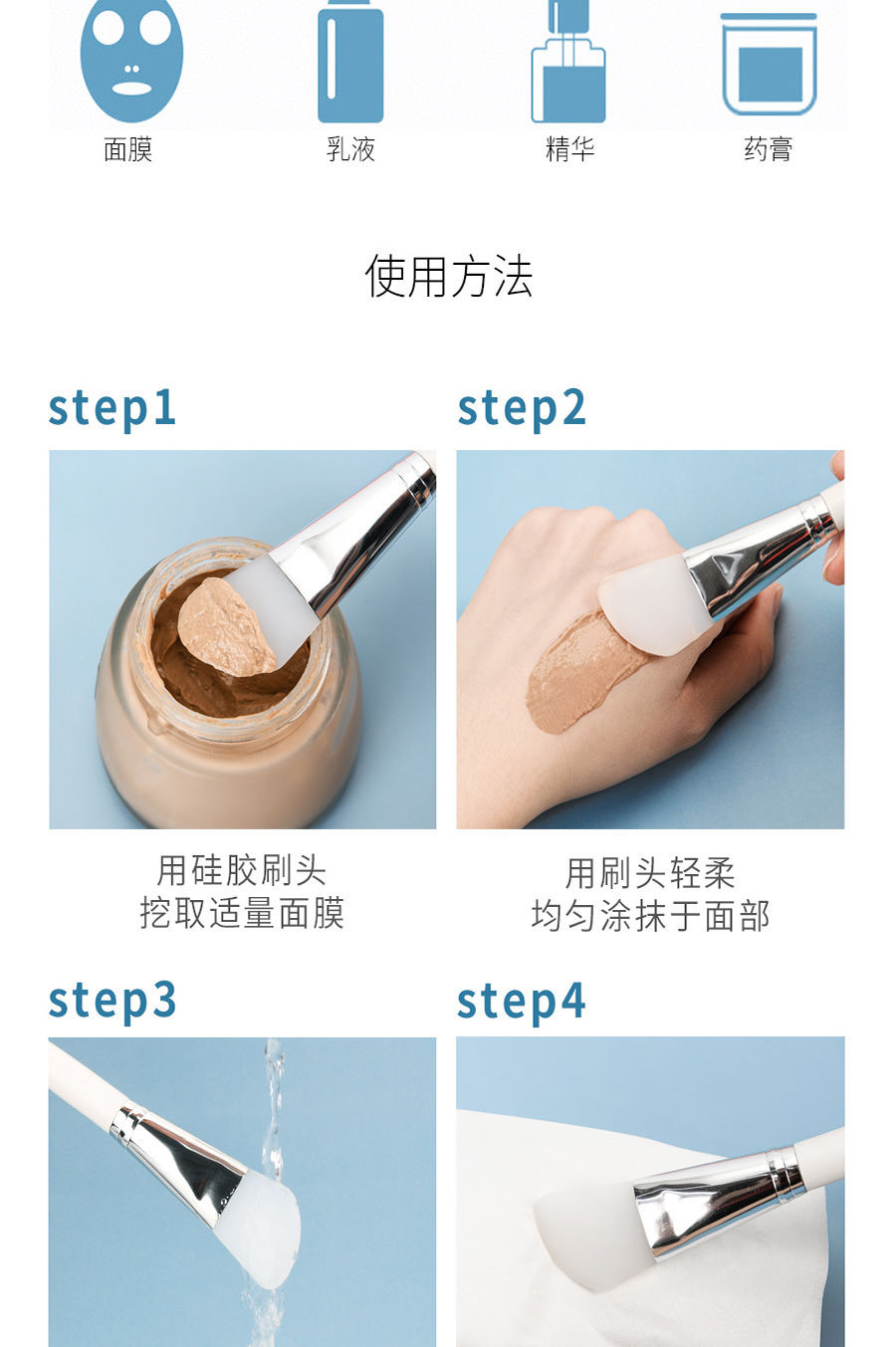 面膜 乳液 精华 药膏

使用方法

step1

用硅胶刷头
挖取适量面膜

step2

用刷头轻柔
均匀涂抹于面部

step3

step4