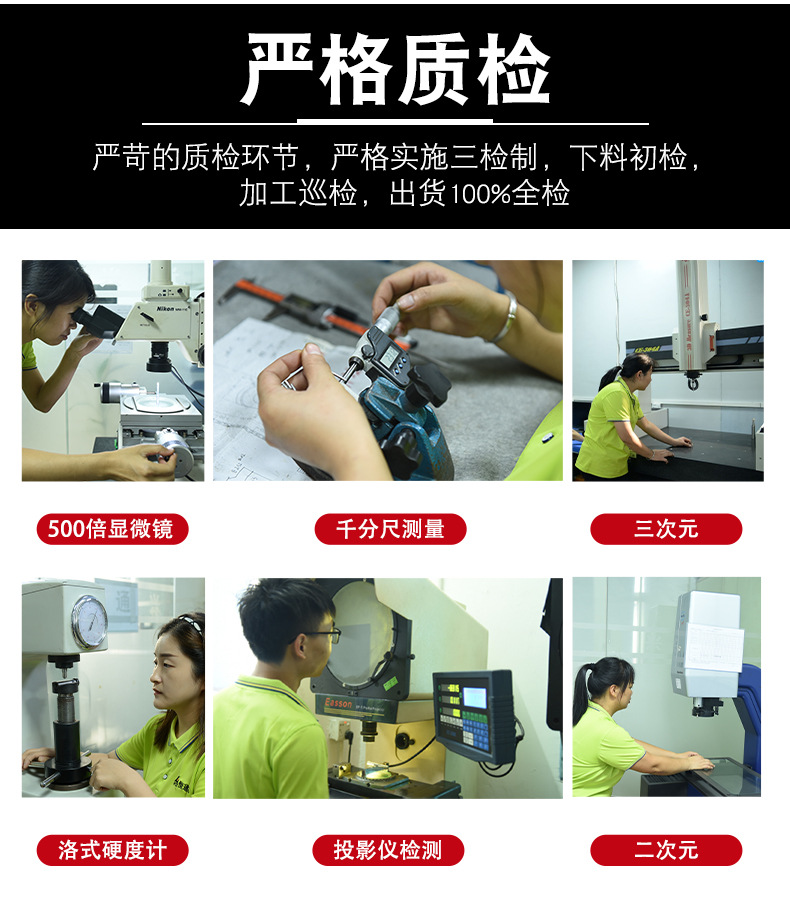 严格质检

严苛的质检环节，严格实施三检制，下料初检，加工巡检，出货100%全检

Nikon

500倍显微镜

千分尺测量

三次元

Easson

洛式硬度计

投影仪检测

二次元