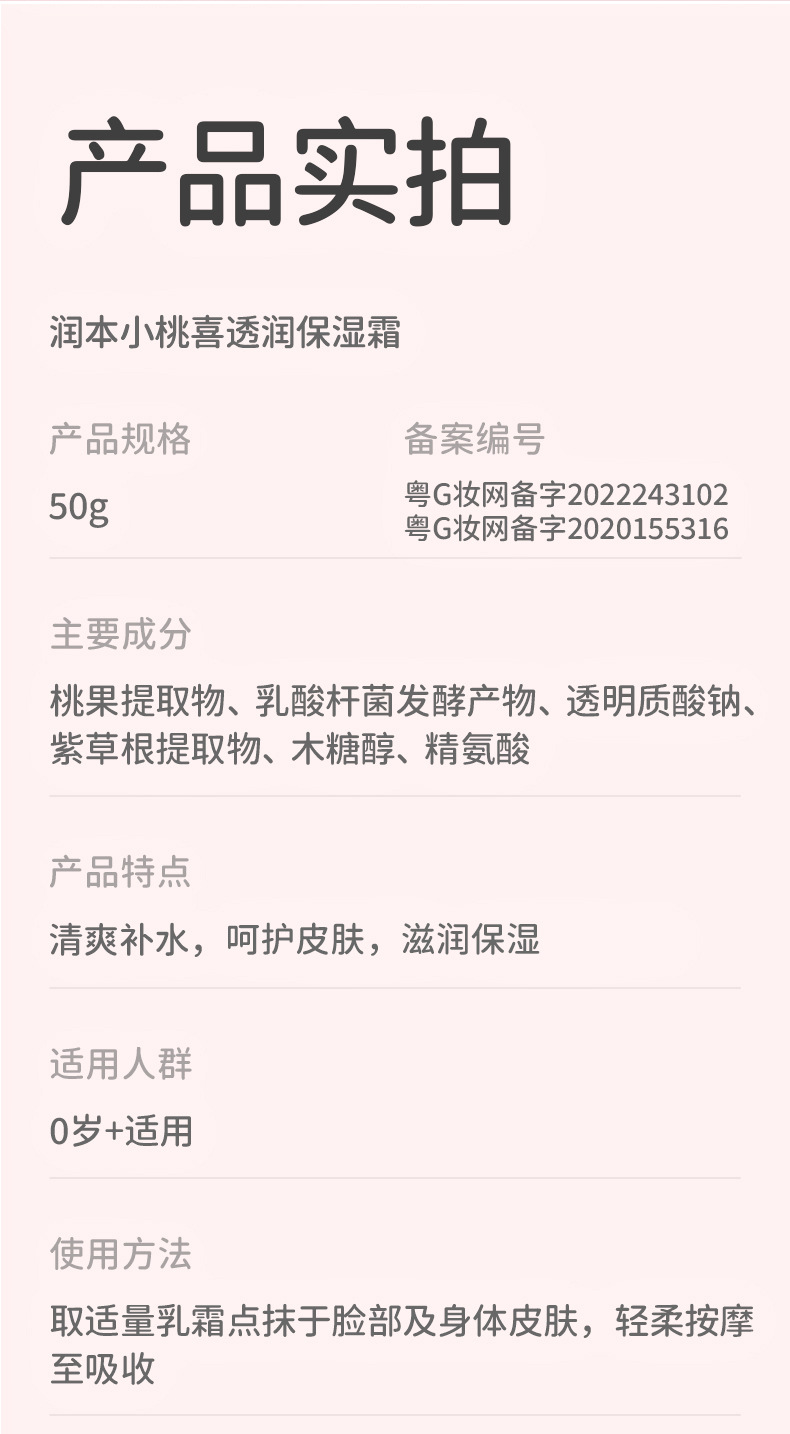 产品实拍

润本小桃喜透润保湿霜

产品规格
50g

备案编号
粤G妆网备字2022243102
粤G妆网备字2020155316

主要成分
桃果提取物、乳酸杆菌发酵产物、透明质酸钠、紫草根提取物、木糖醇、精氨酸

产品特点
清爽补水，呵护皮肤，滋润保湿

适用人群
0岁+适用

使用方法
取适量乳霜点抹于脸部及身体皮肤，轻柔按摩至吸收