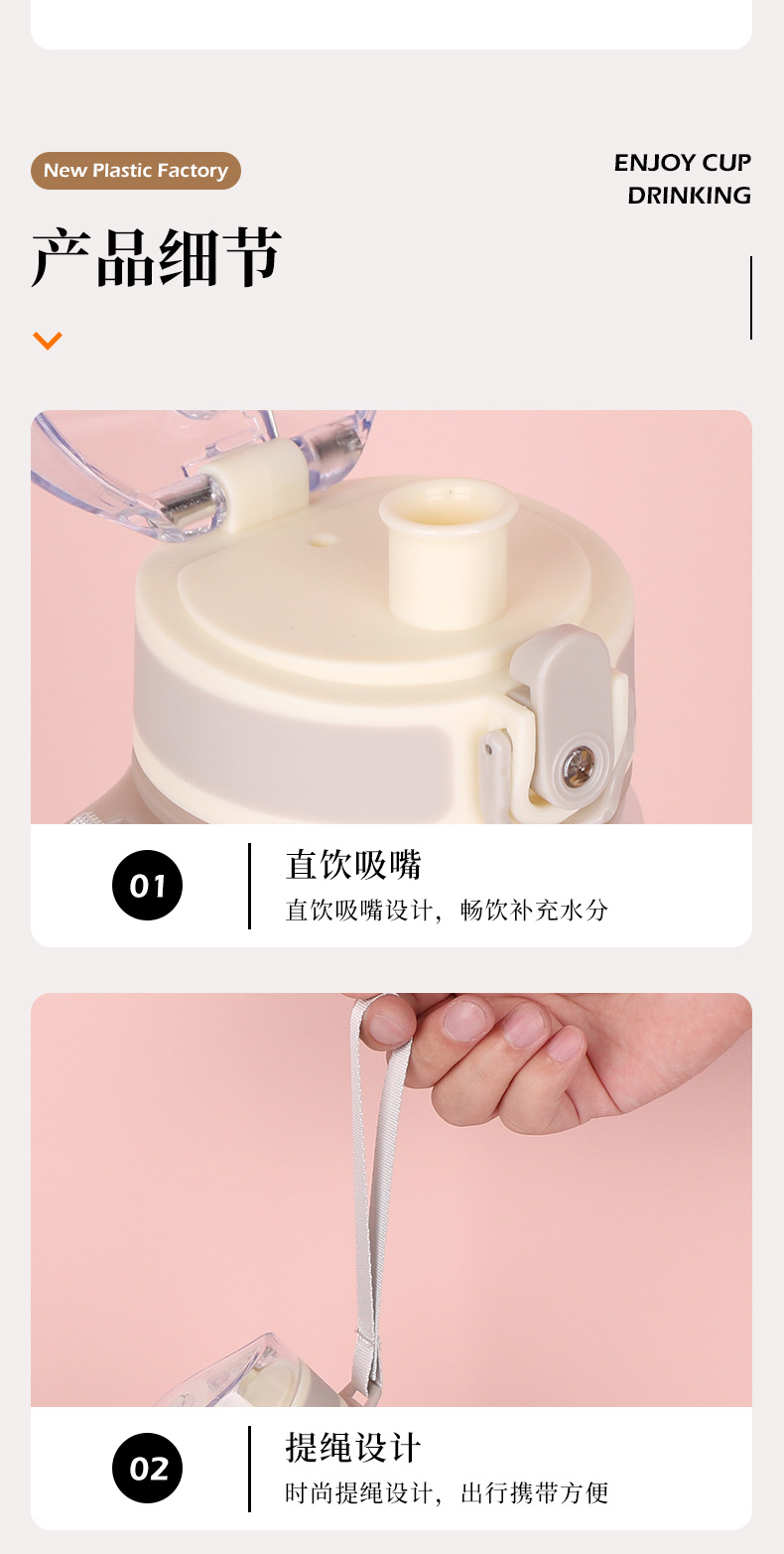 New Plastic Factory

ENJOY CUP DRINKING

产品细节

01

直饮吸嘴

直饮吸嘴设计，畅饮补充水分

02

提绳设计

时尚提绳设计，出行携带方便