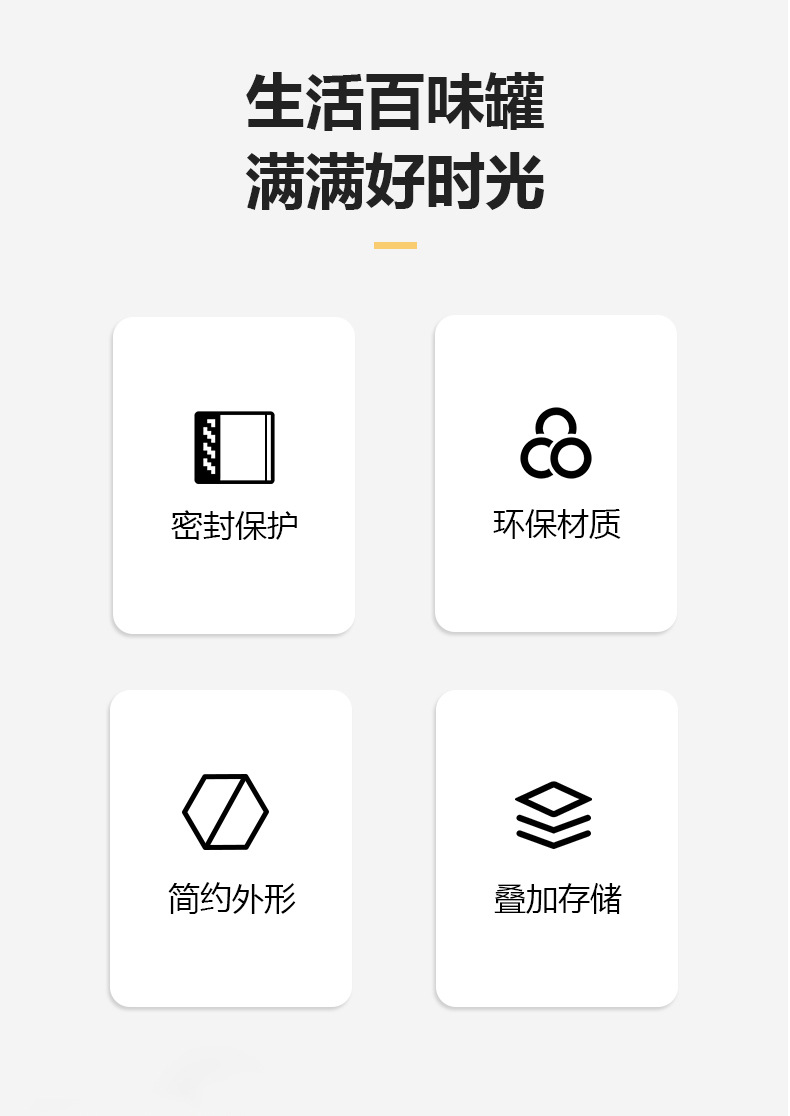 生活百味罐
满满好时光

密封保护

环保材质

简约外形

叠加存储