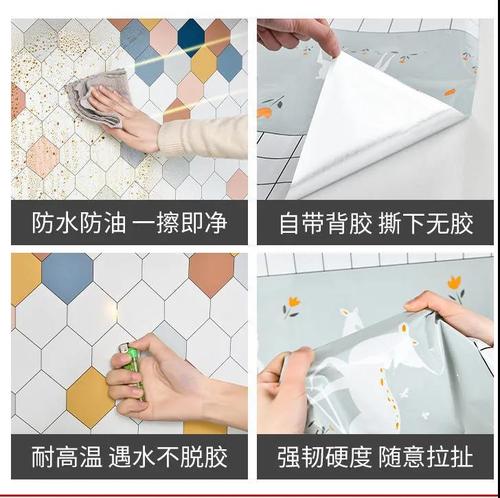 防水防油 一擦即净

自带背胶 撕下无胶

耐高温 遇水不脱胶

强韧硬度 随意拉扯