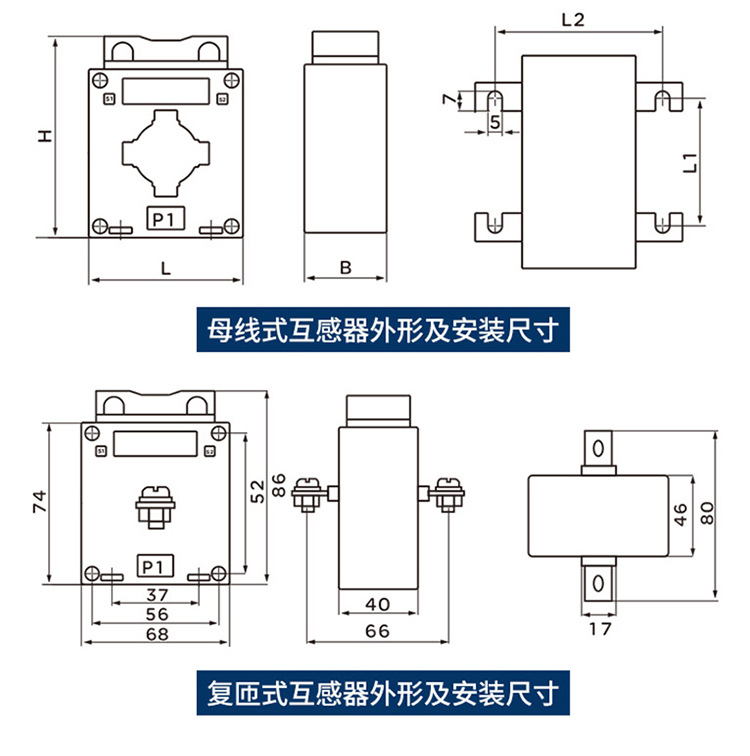 H
S1
S2
P1
L
B
L2
7
5
L1

母线式互感器外形及安装尺寸

74
S1
S2
P1
52
86
37
56
68
40
66
46
80
17

复匝式互感器外形及安装尺寸