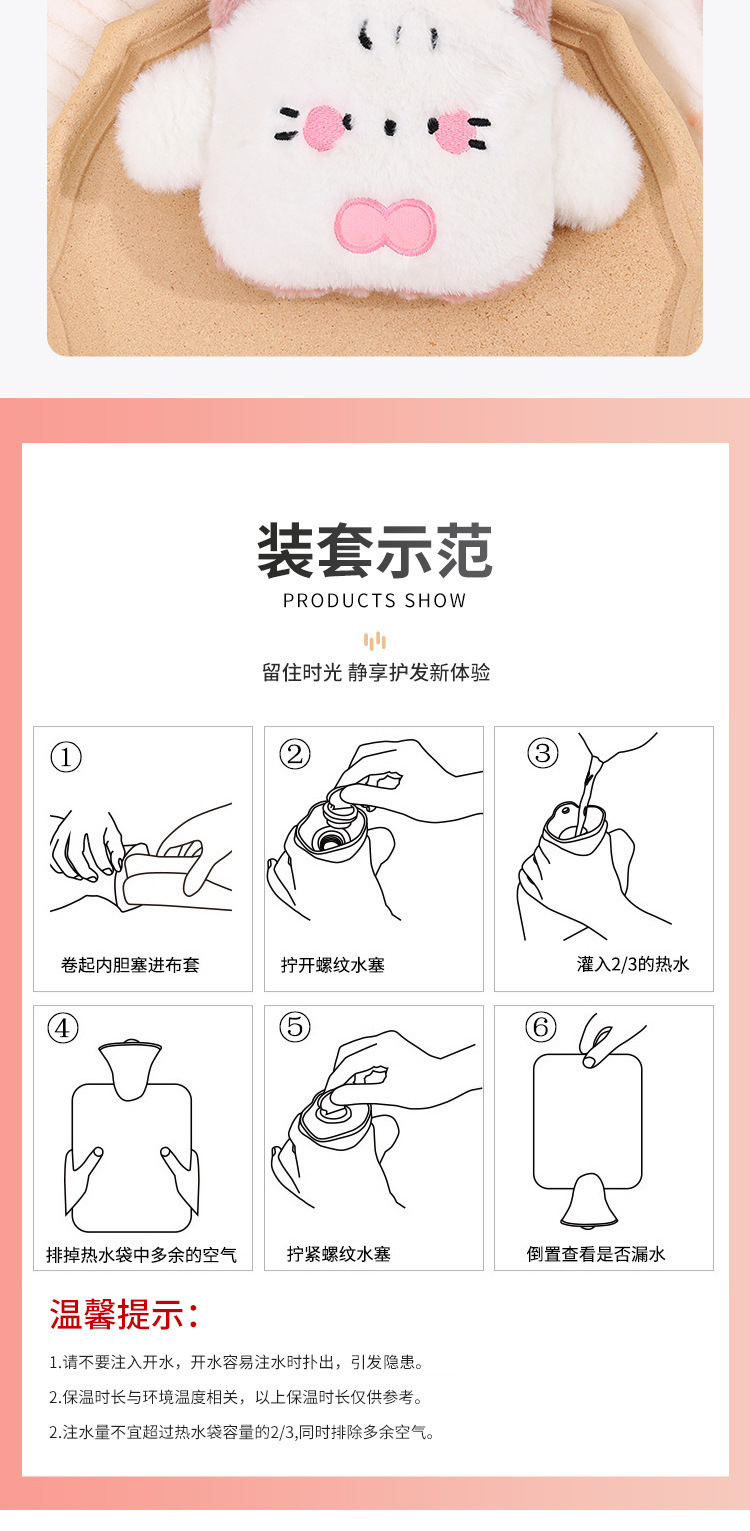 装套示范
PRODUCTS SHOW

留住时光 静享护发新体验

①
卷起内胆塞进布套

②
拧开螺纹水塞

③
灌入2/3的热水

④
排掉热水袋中多余的空气

⑤
拧紧螺纹水塞

⑥
倒置查看是否漏水

温馨提示：

1.请不要注入开水，开水容易注水时扑出，引发隐患。

2.保温时长与环境温度相关，以上保温时长仅供参考。

2.注水量不宜超过热水袋容量的2/3,同时排除多余空气。