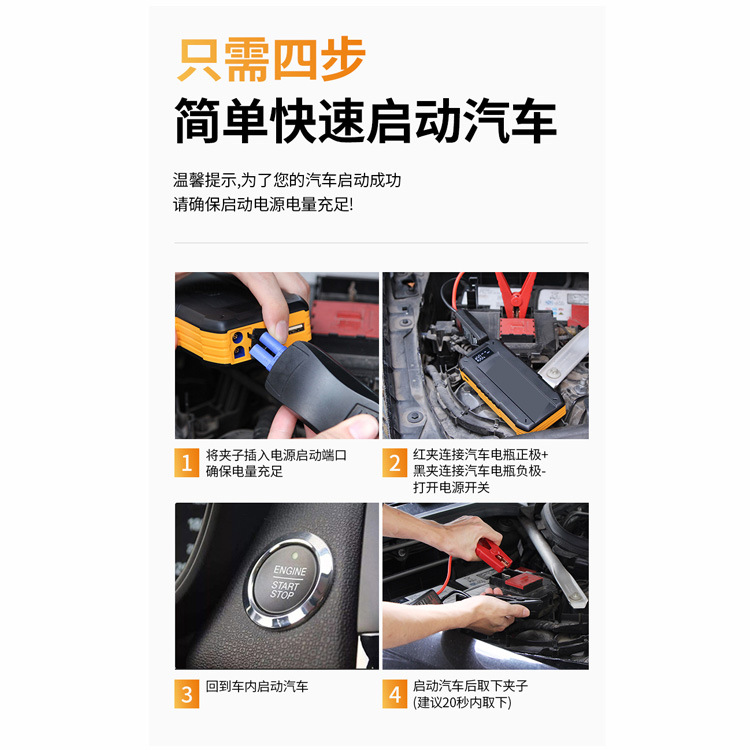 只需四步
简单快速启动汽车

温馨提示,为了您的汽车启动成功
请确保启动电源电量充足!

1 将夹子插入电源启动端口
确保电量充足

2 红夹连接汽车电瓶正极+
黑夹连接汽车电瓶负极-
打开电源开关

ENGINE
START
STOP

3 回到车内启动汽车

4 启动汽车后取下夹子
(建议20秒内取下)