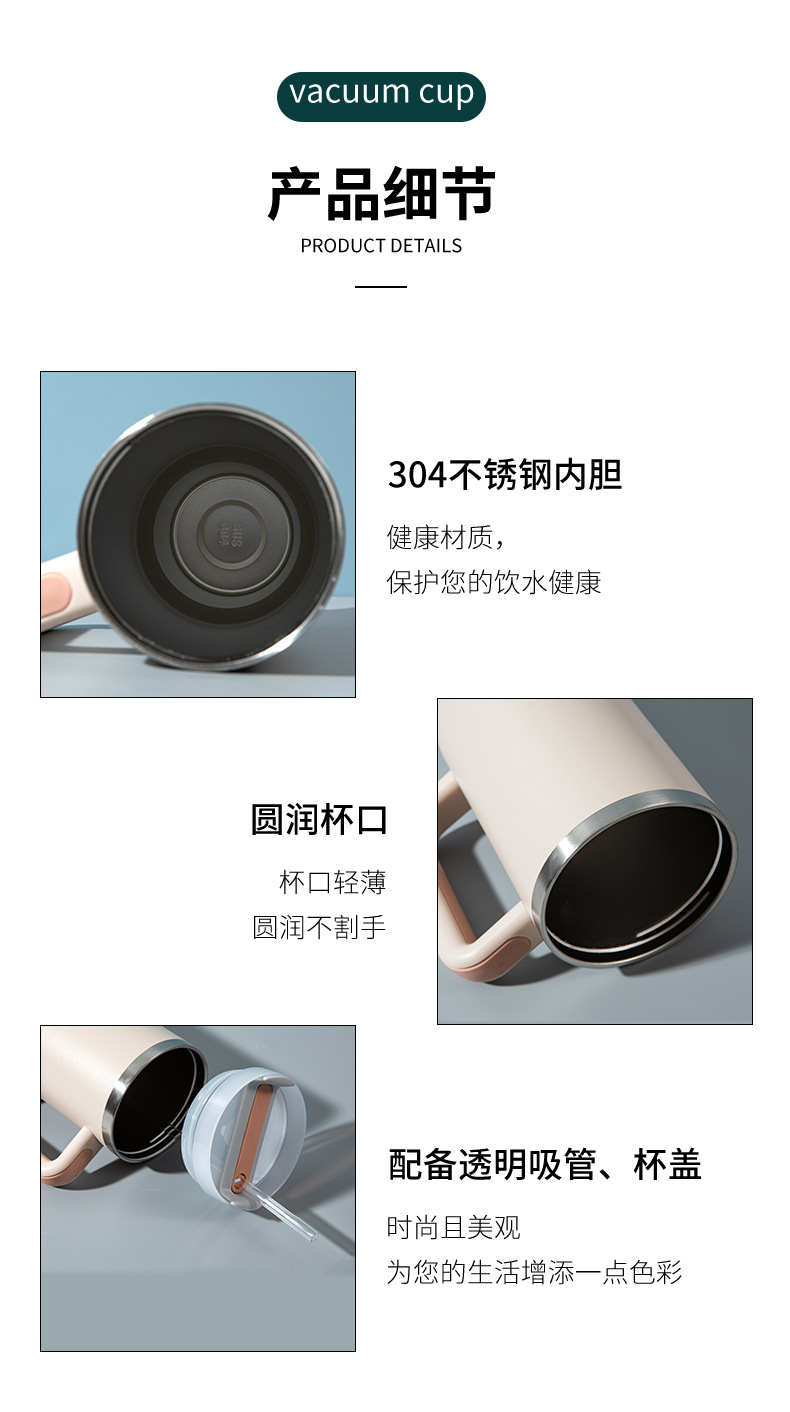 vacuum cup

产品细节

PRODUCT DETAILS

304不锈钢内胆

健康材质，
保护您的饮水健康

圆润杯口

杯口轻薄
圆润不割手

配备透明吸管、杯盖

时尚且美观
为您的生活增添一点色彩