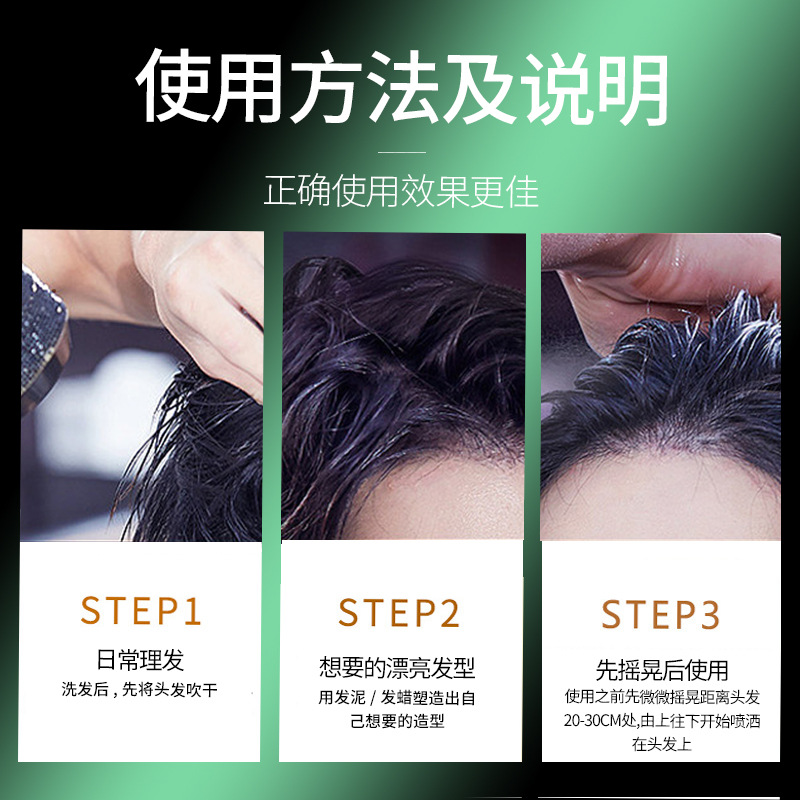 使用方法及说明

正确使用效果更佳

STEP1
日常理发
洗发后，先将头发吹干

STEP2
想要的漂亮发型
用发泥 / 发蜡塑造出自己想要的造型

STEP3
先摇晃后使用
使用之前先微微摇晃距离头发20-30CM处,由上往下开始喷洒在头发上