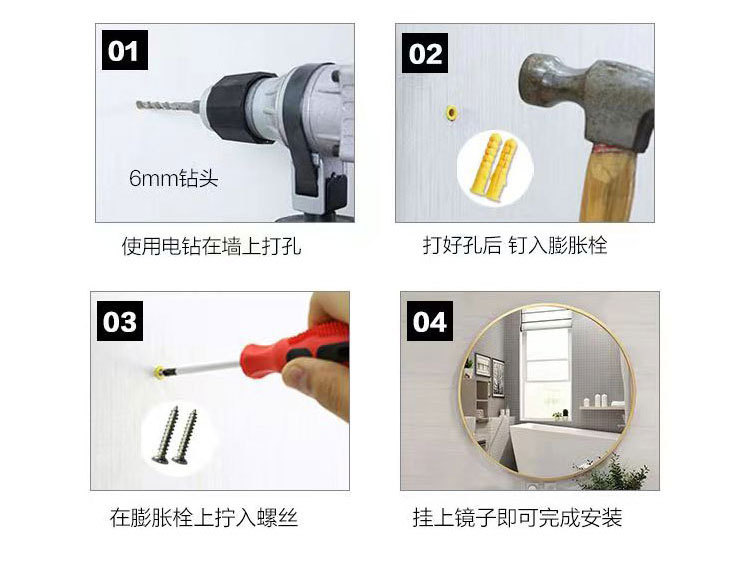 01

6mm钻头

使用电钻在墙上打孔

02

打好孔后 钉入膨胀栓

03

在膨胀栓上拧入螺丝

04

挂上镜子即可完成安装