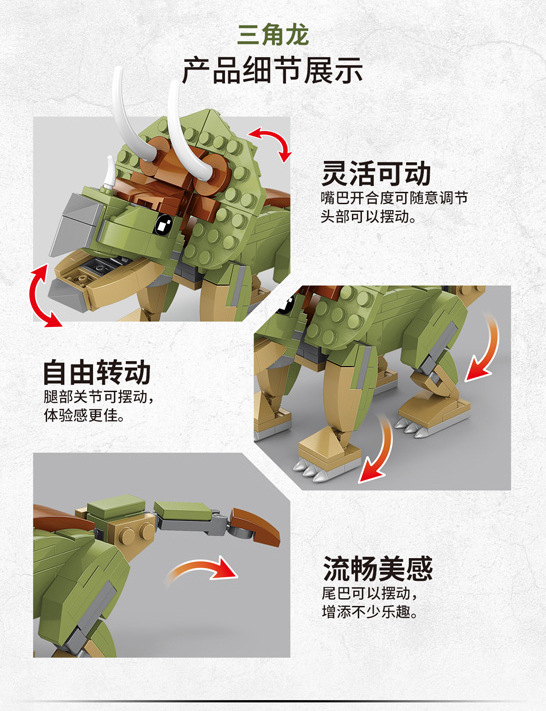 三角龙
产品细节展示

灵活可动
嘴巴开合度可随意调节
头部可以摆动。

自由转动
腿部关节可摆动，
体验感更佳。

流畅美感
尾巴可以摆动，
增添不少乐趣。