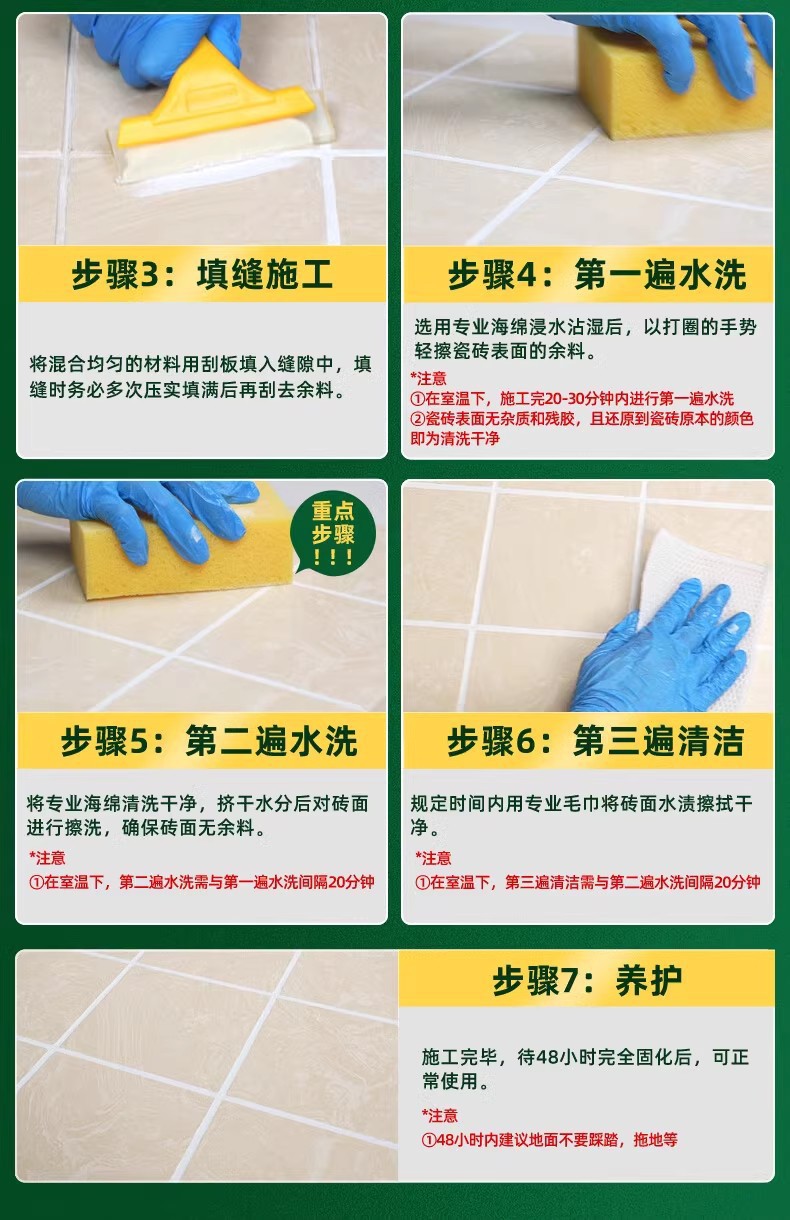 步骤3：填缝施工

将混合均匀的材料用刮板填入缝隙中，填缝时务必多次压实填满后再刮去余料。

步骤4：第一遍水洗

选用专业海绵浸水沾湿后，以打圈的手势轻擦瓷砖表面的余料。

*注意
①在室温下，施工完20-30分钟内进行第一遍水洗
②瓷砖表面无杂质和残胶，且还原到瓷砖原本的颜色即为清洗干净

重点步骤！！！

步骤5：第二遍水洗

将专业海绵清洗干净，挤干水分后对砖面进行擦洗，确保砖面无余料。

*注意
①在室温下，第二遍水洗需与第一遍水洗间隔20分钟

步骤6：第三遍清洁

规定时间内用专业毛巾将砖面水渍擦拭干净。

*注意
①在室温下，第三遍清洁需与第二遍水洗间隔20分钟

步骤7：养护

施工完毕，待48小时完全固化后，可正常使用。

*注意
①48小时内建议地面不要踩踏，拖地等