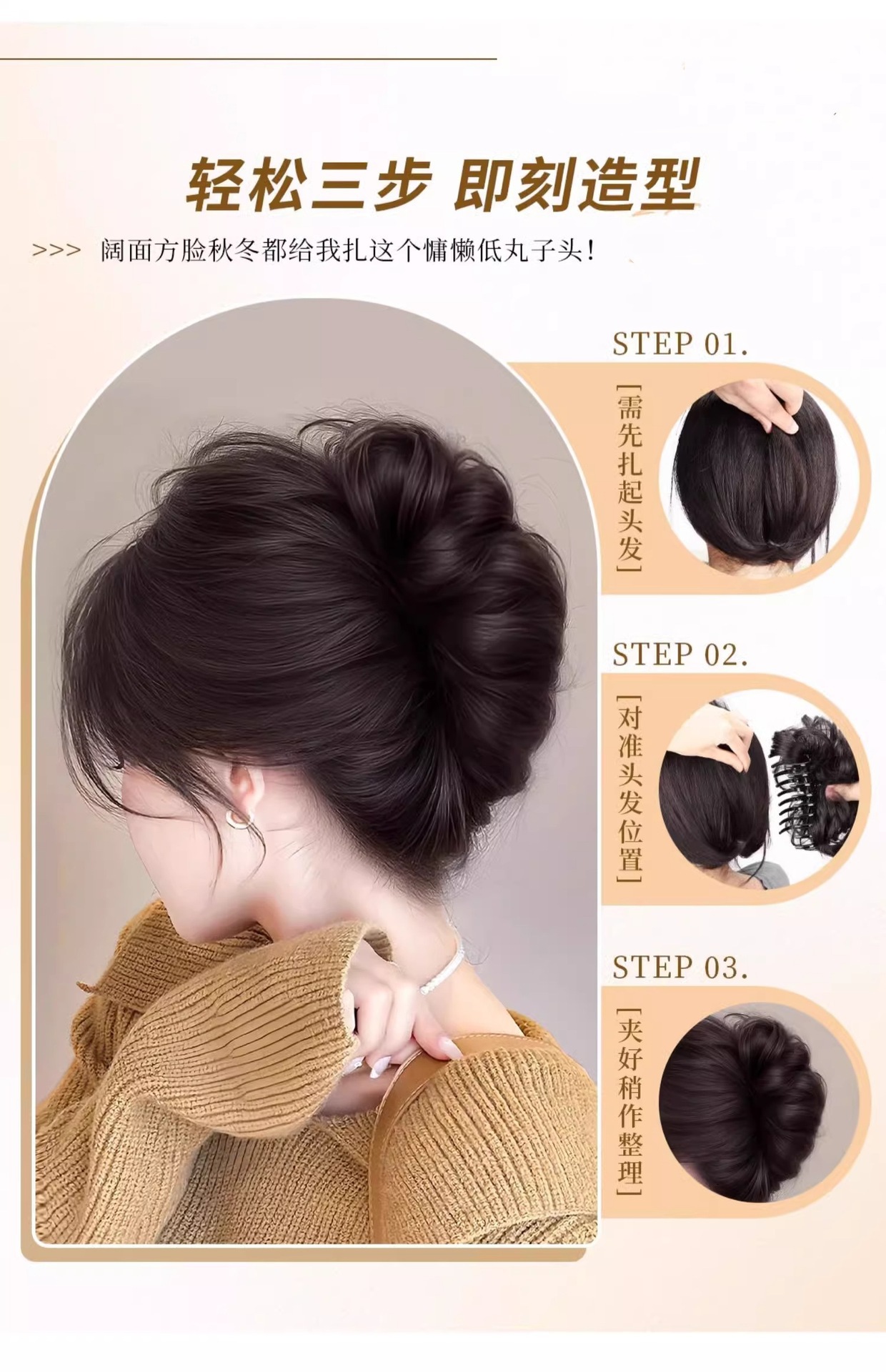 轻松三步 即刻造型

>>> 阔面方脸秋冬都给我扎这个慵懒低丸子头!

STEP 01.

[需先扎起头发]

STEP 02.

[对准头发位置]

STEP 03.

[夹好稍作整理]