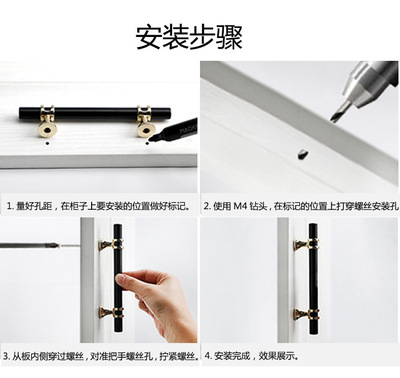 安装步骤

1. 量好孔距，在柜子上要安装的位置做好标记。

2. 使用 M4 钻头，在标记的位置上打穿螺丝安装孔

3. 从板内侧穿过螺丝，对准把手螺丝孔，拧紧螺丝。

4. 安装完成，效果展示。