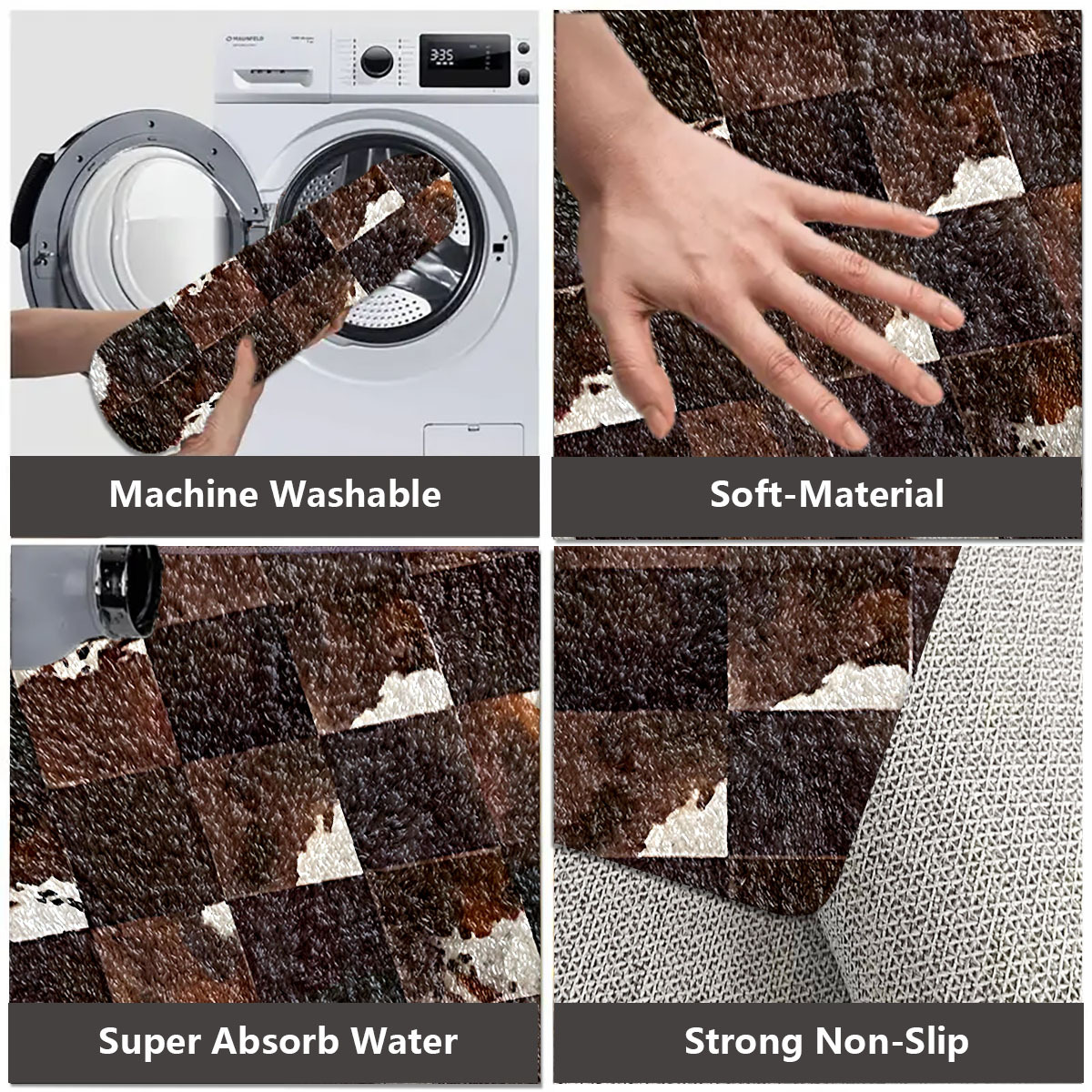 MAUNFELD

3:35

Machine Washable

Soft-Material

Super Absorb Water

Strong Non-Slip