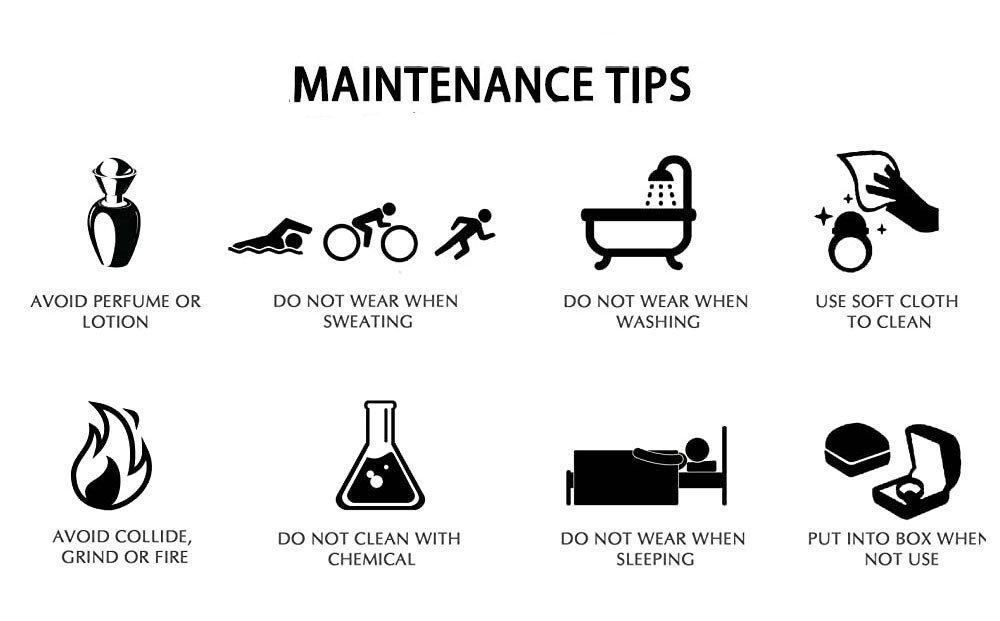 MAINTENANCE TIPS

AVOID PERFUME OR LOTION

DO NOT WEAR WHEN SWEATING

DO NOT WEAR WHEN WASHING

USE SOFT CLOTH TO CLEAN

AVOID COLLIDE, GRIND OR FIRE

DO NOT CLEAN WITH CHEMICAL

DO NOT WEAR WHEN SLEEPING

PUT INTO BOX WHEN NOT USE