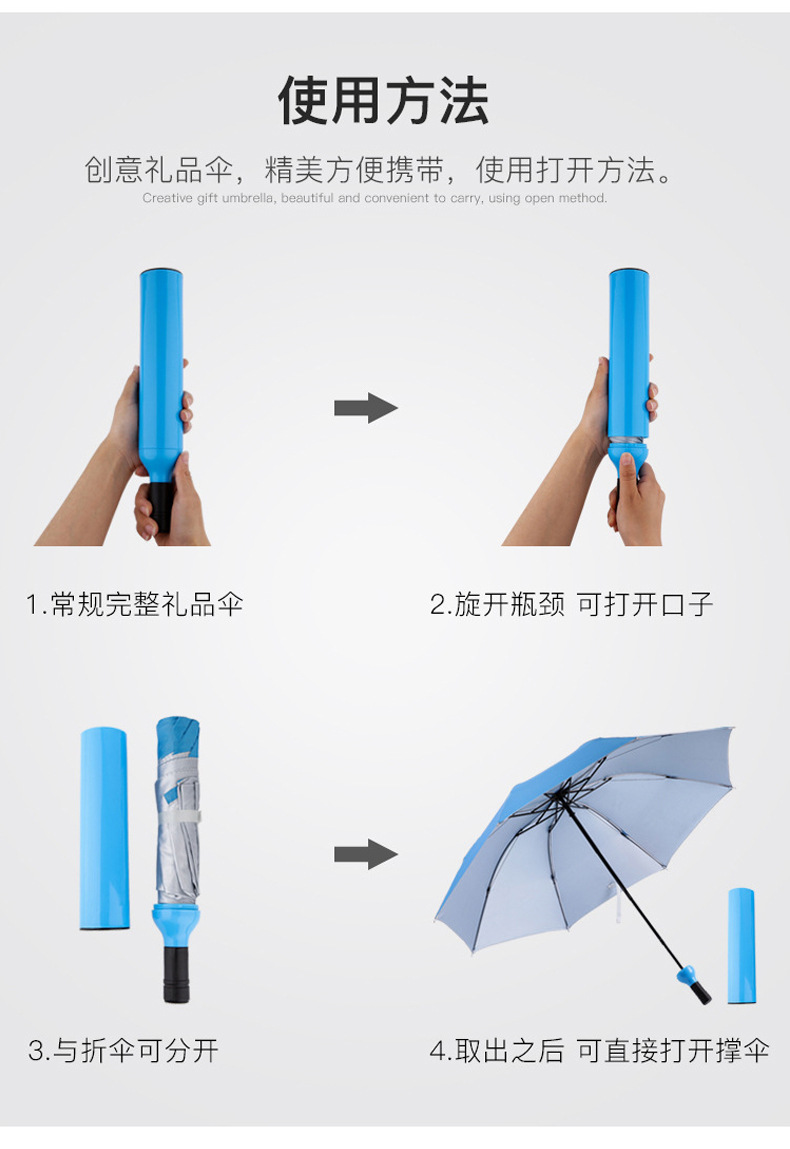 使用方法

创意礼品伞，精美方便携带，使用打开方法。
Creative gift umbrella, beautiful and convenient to carry, using open method.

1.常规完整礼品伞

2.旋开瓶颈 可打开口子

3.与折伞可分开

4.取出之后 可直接打开撑伞