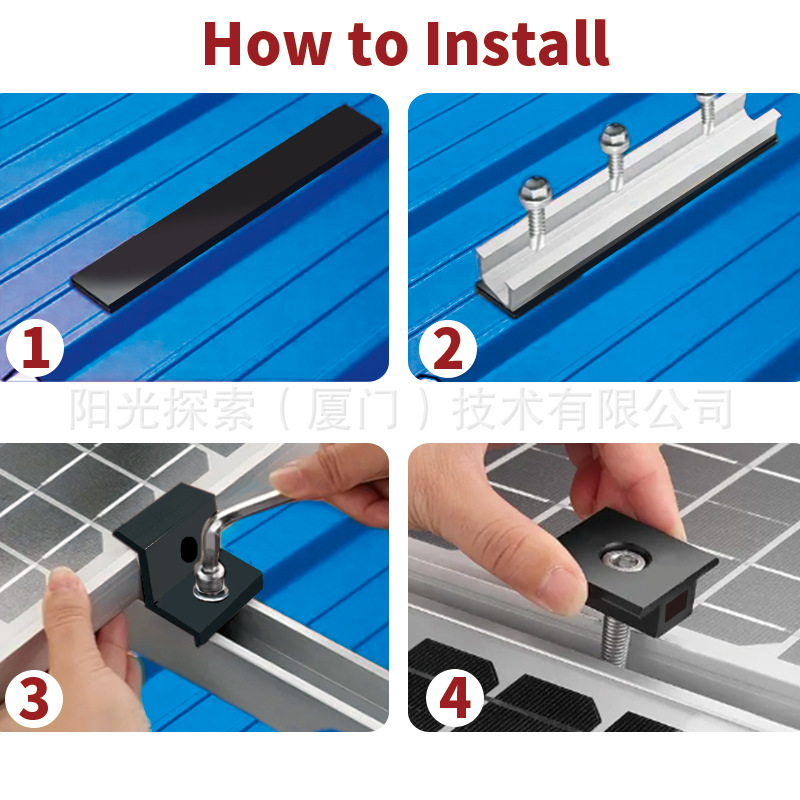 How to Install

1

2

阳光探索（厦门）技术有限公司

3

4