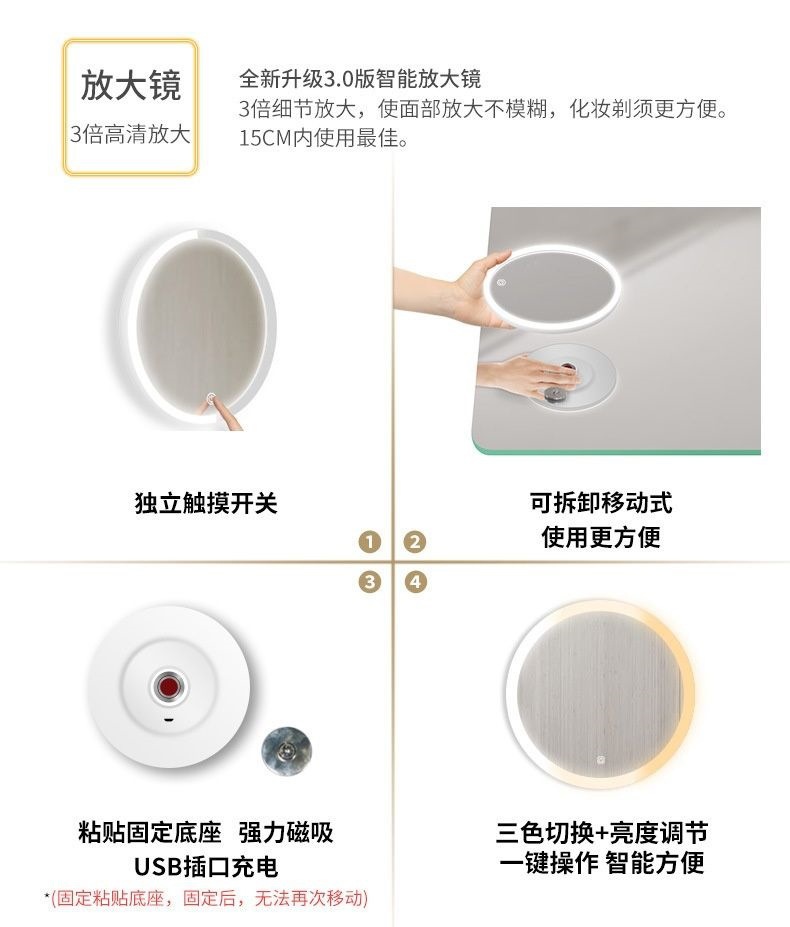 放大镜
3倍高清放大

全新升级3.0版智能放大镜
3倍细节放大，使面部放大不模糊，化妆剃须更方便。
15CM内使用最佳。

独立触摸开关

可拆卸移动式
使用更方便

1 2
3 4

粘贴固定底座 强力磁吸
USB插口充电
*(固定粘贴底座，固定后，无法再次移动)

三色切换+亮度调节
一键操作 智能方便