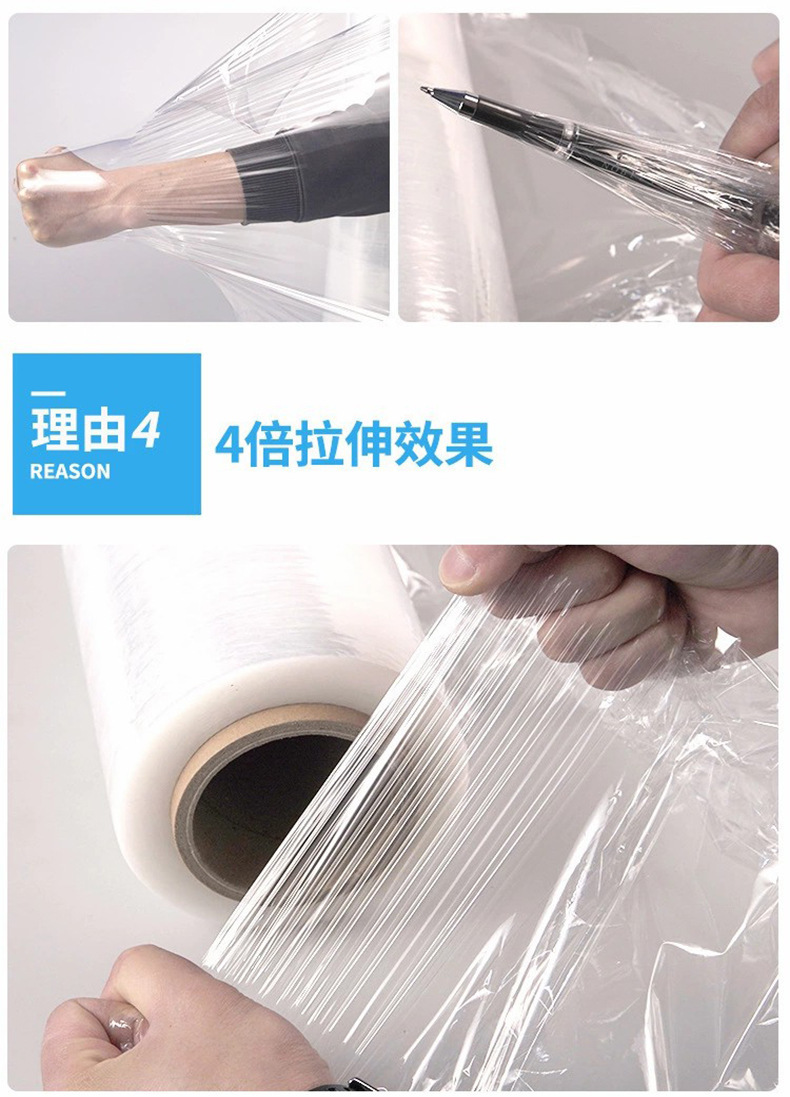 理由4
REASON

4倍拉伸效果