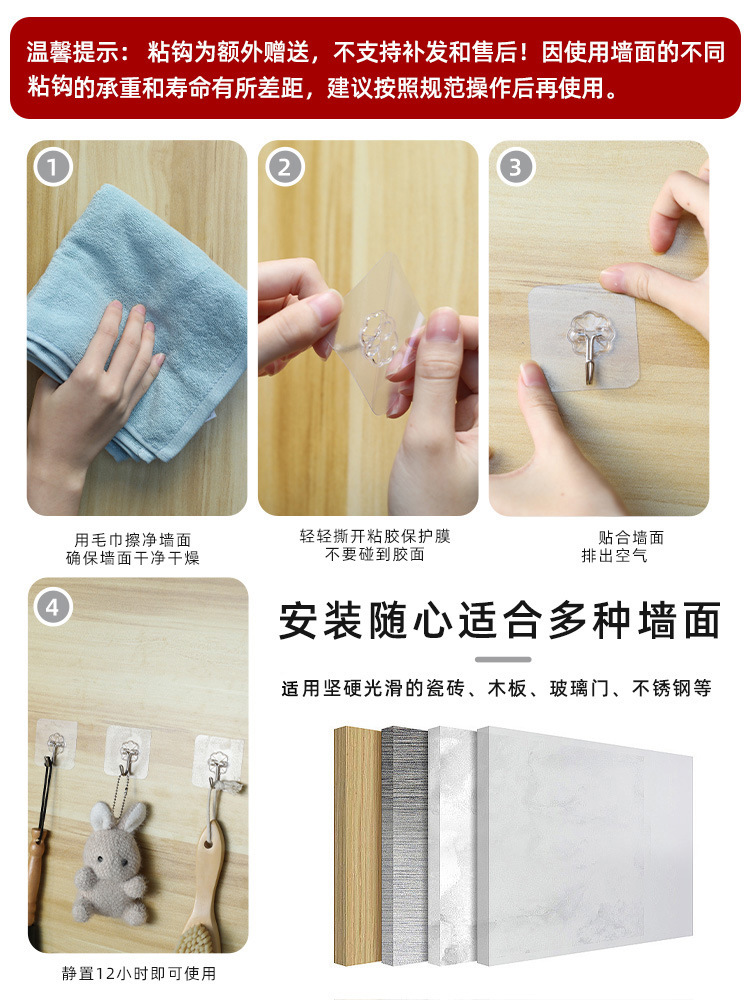 温馨提示：粘钩为额外赠送，不支持补发和售后！因使用墙面的不同粘钩的承重和寿命有所差距，建议按照规范操作后再使用。

1
用毛巾擦净墙面
确保墙面干净干燥

2
轻轻撕开粘胶保护膜
不要碰到胶面

3
贴合墙面
排出空气

4
静置12小时即可使用

安装随心适合多种墙面

适用坚硬光滑的瓷砖、木板、玻璃门、不锈钢等