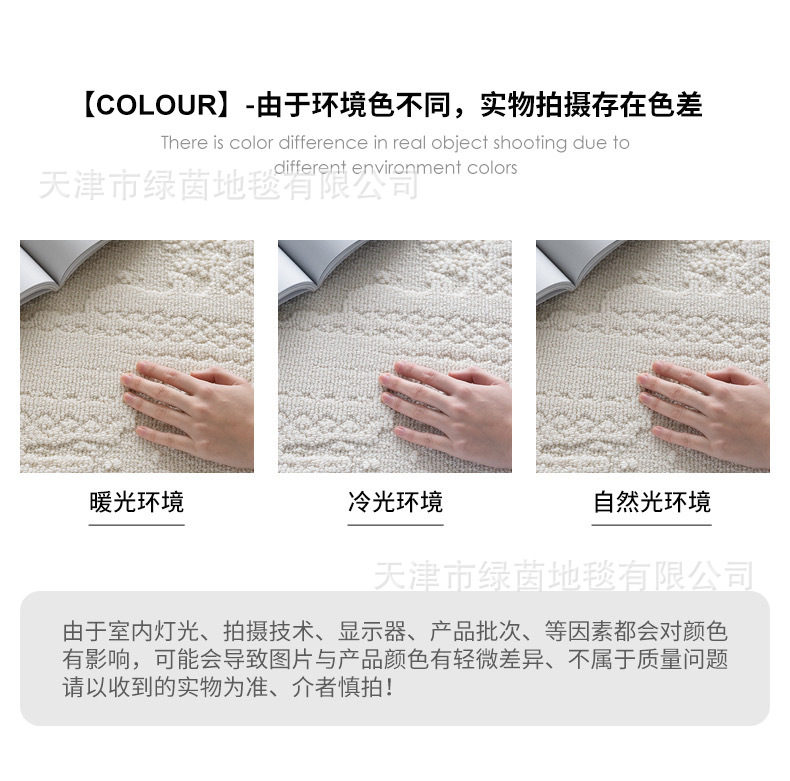 【COLOUR】-由于环境色不同，实物拍摄存在色差

There is color difference in real object shooting due to different environment colors

天津市绿茵地毯有限公司

暖光环境

冷光环境

自然光环境

天津市绿茵地毯有限公司

由于室内灯光、拍摄技术、显示器、产品批次、等因素都会对颜色有影响，可能会导致图片与产品颜色有轻微差异、不属于质量问题请以收到的实物为准、介者慎拍！