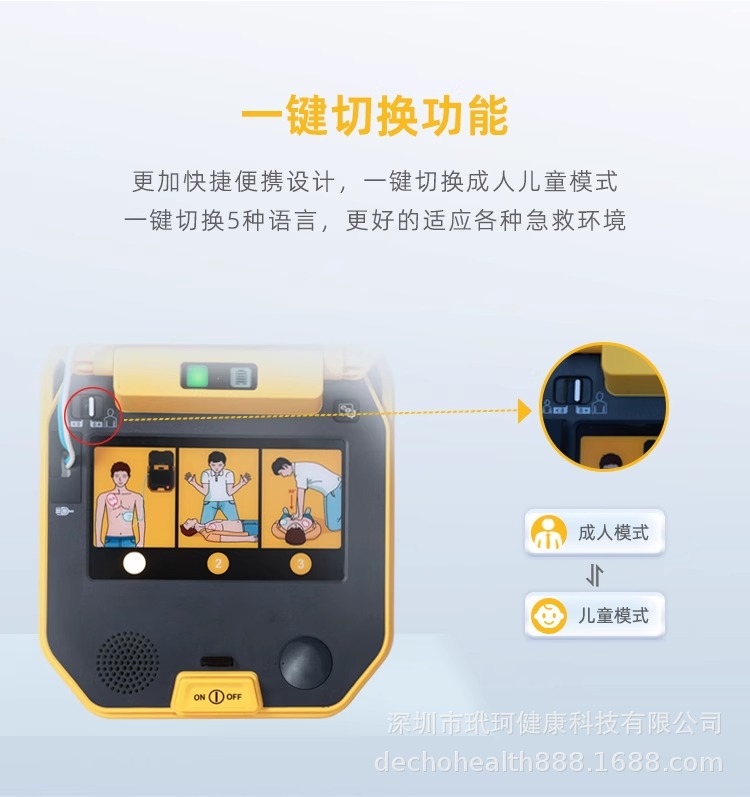 一键切换功能

更加快捷便携设计，一键切换成人儿童模式
一键切换5种语言，更好的适应各种急救环境

2

3

ON OFF

成人模式

儿童模式

深圳市玳珂健康科技有限公司
dechohealth888.1688.com