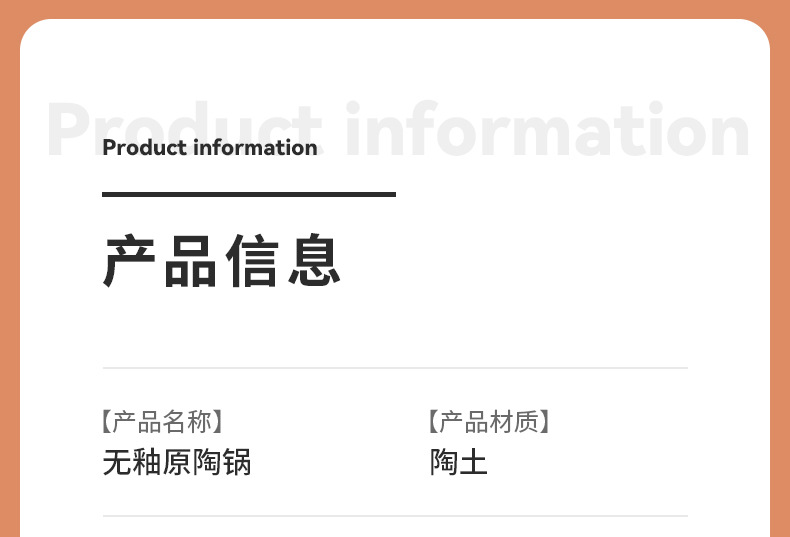 Product information

Product information

产品信息

【产品名称】
无釉原陶锅

【产品材质】
陶土