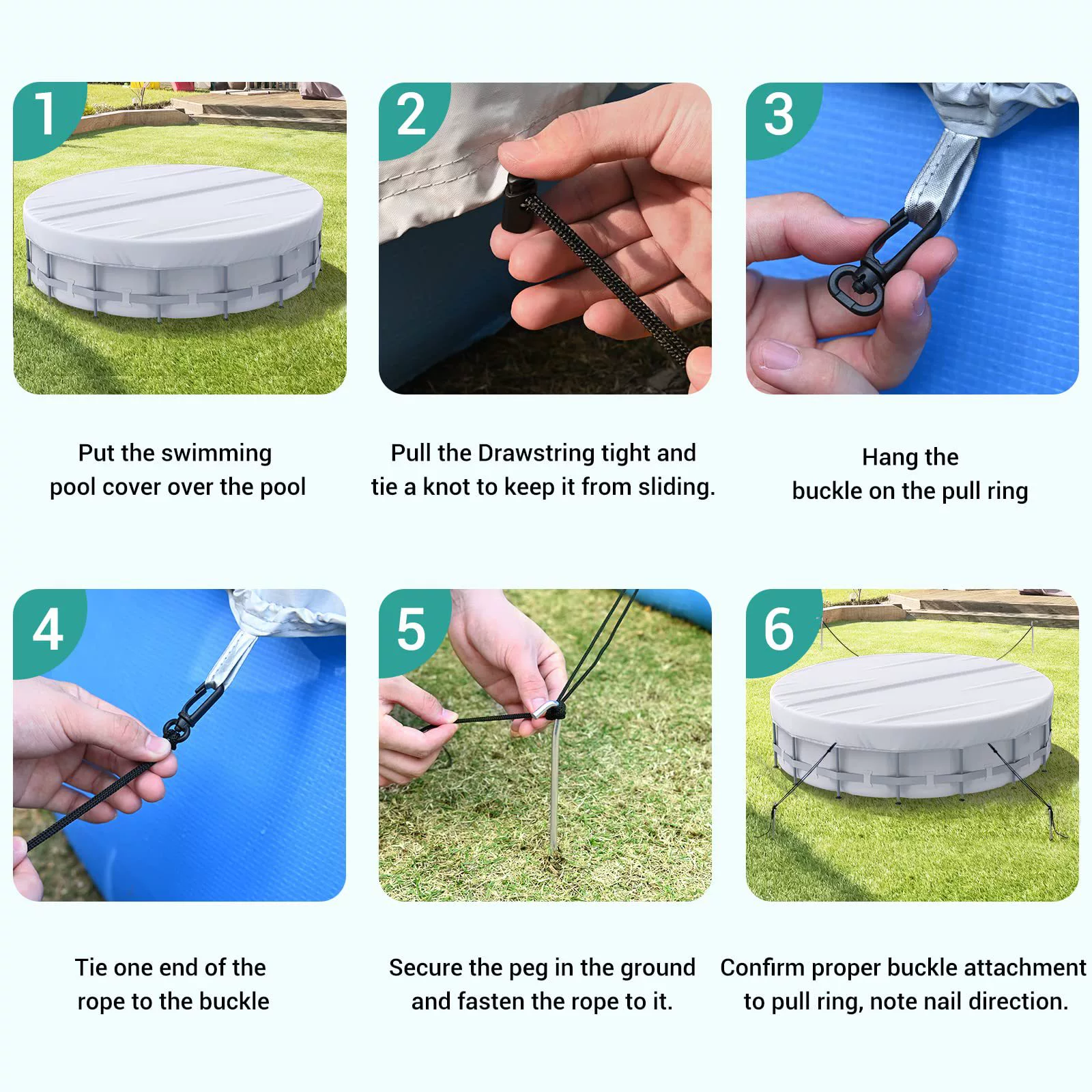 1

Put the swimming pool cover over the pool

2

Pull the Drawstring tight and tie a knot to keep it from sliding.

3

Hang the buckle on the pull ring

4

Tie one end of the rope to the buckle

5

Secure the peg in the ground and fasten the rope to it.

6

Confirm proper buckle attachment to pull ring, note nail direction.