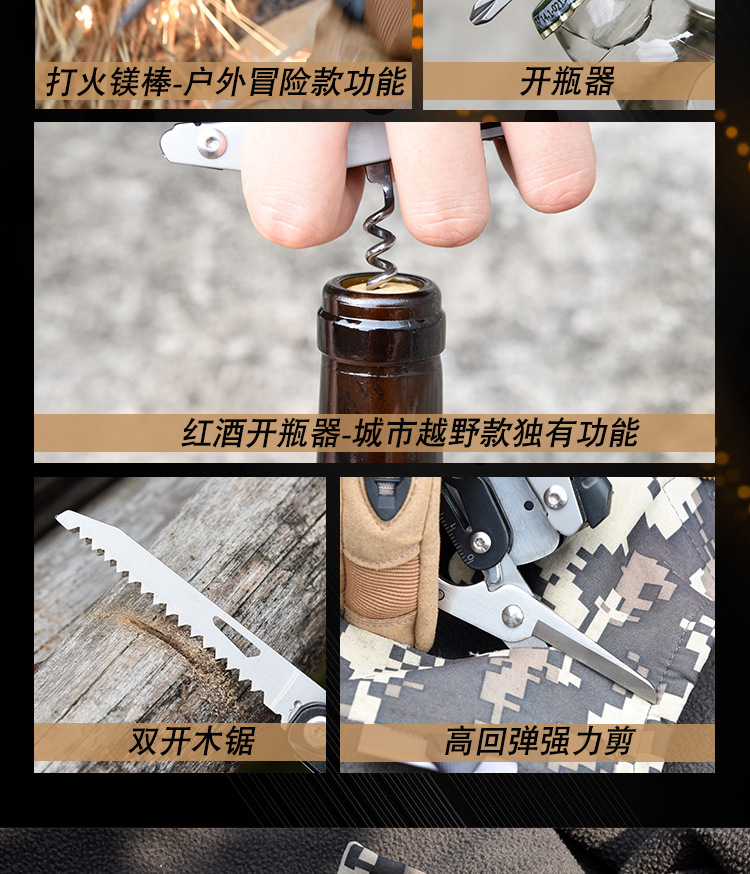 打火镁棒-户外冒险款功能

开瓶器

红酒开瓶器-城市越野款独有功能

双开木锯

高回弹强力剪