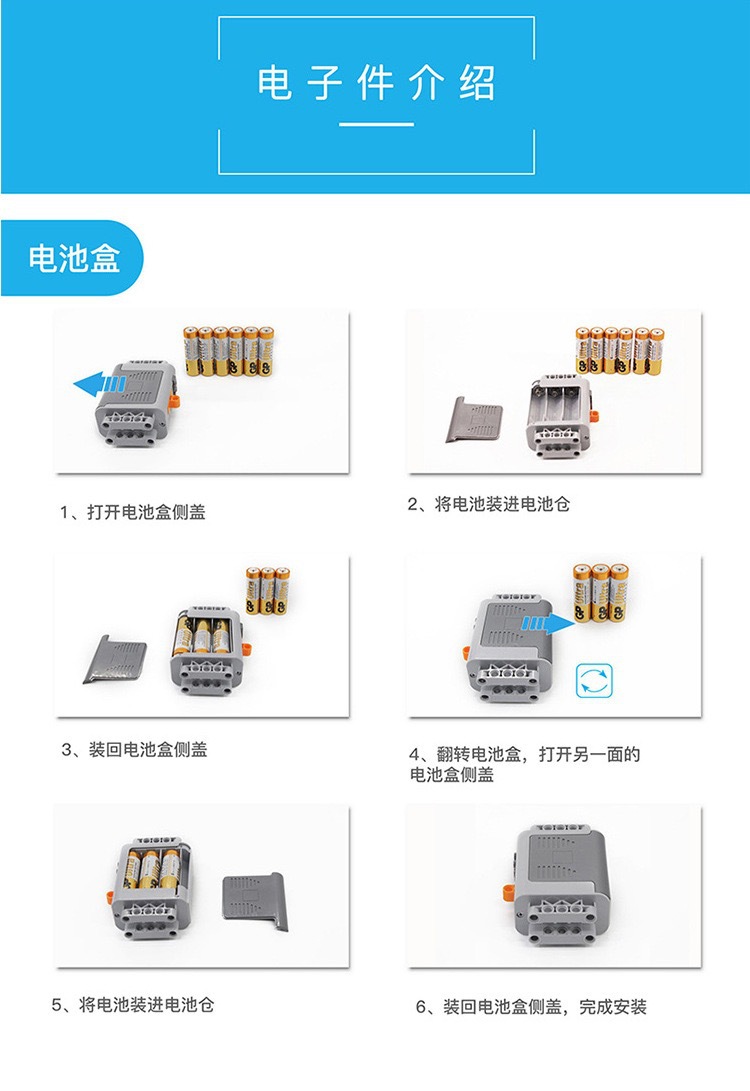 电子件介绍

电池盒

1、打开电池盒侧盖

2、将电池装进电池仓

3、装回电池盒侧盖

4、翻转电池盒，打开另一面的电池盒侧盖

5、将电池装进电池仓

6、装回电池盒侧盖，完成安装