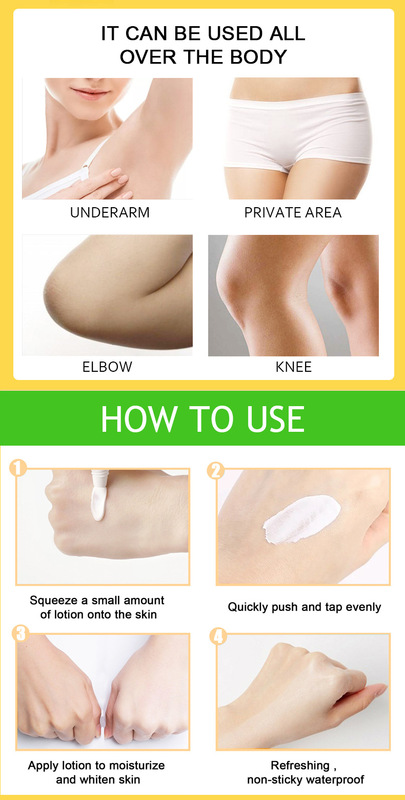 IT CAN BE USED ALL OVER THE BODY

UNDERARM

PRIVATE AREA

ELBOW

KNEE

HOW TO USE

1

Squeeze a small amount of lotion onto the skin

2

Quickly push and tap evenly

3

Apply lotion to moisturize and whiten skin

4

Refreshing , non-sticky waterproof