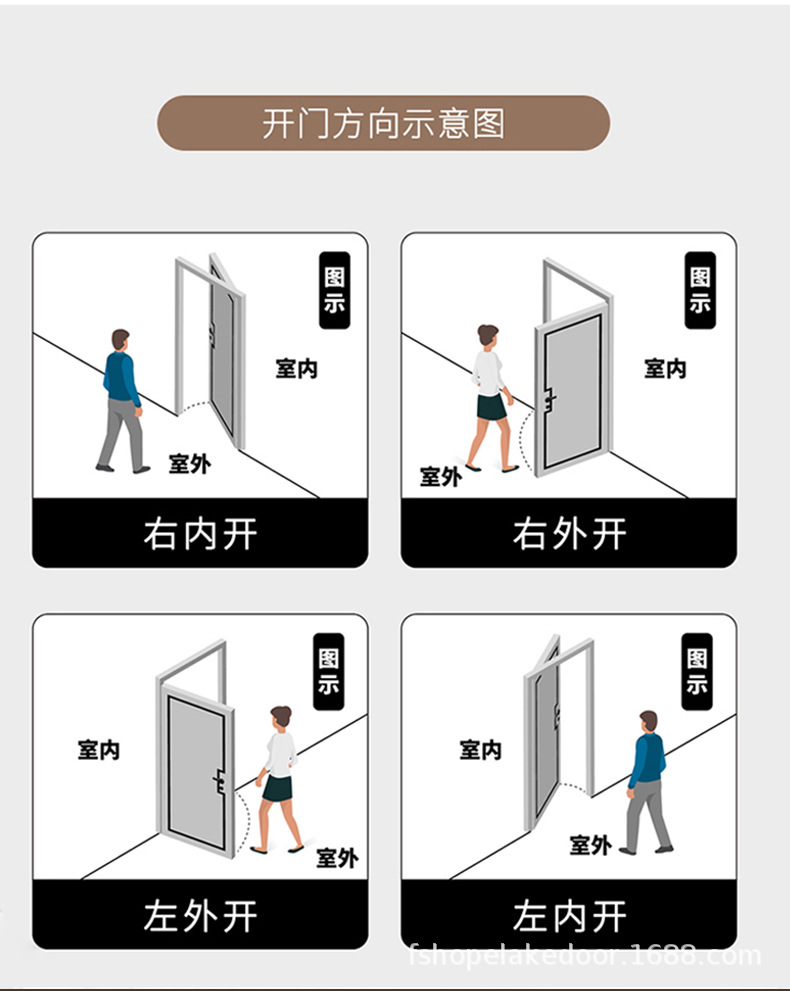 开门方向示意图

图示

室内

室外

右内开

图示

室内

室外

右外开

图示

室内

室外

左外开

图示

室内

室外

左内开

fshopelakedoor.1688.com