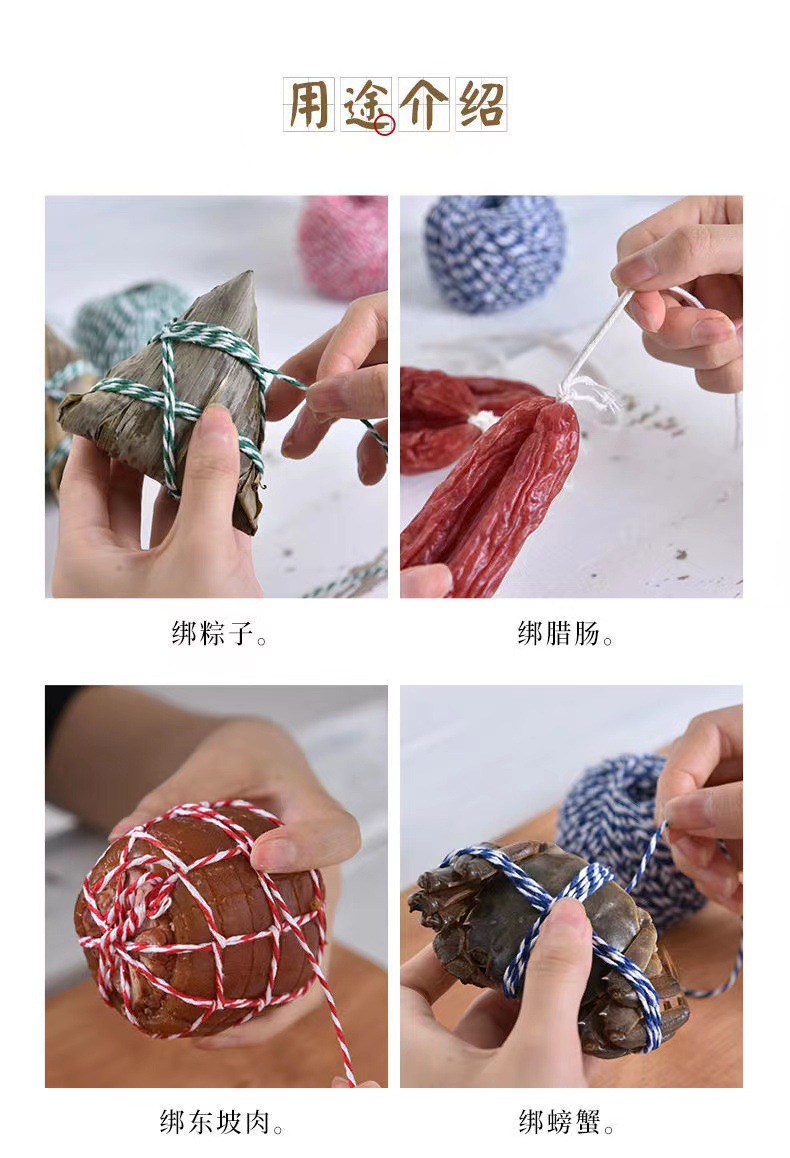 用途介绍

绑粽子。

绑腊肠。

绑东坡肉。

绑螃蟹。