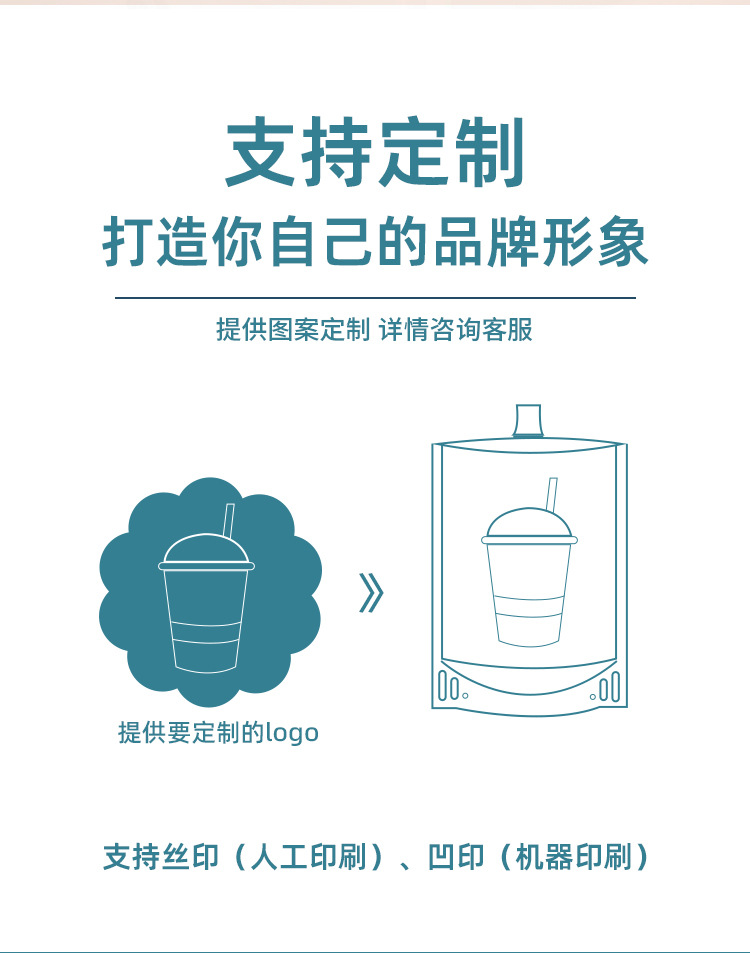 支持定制
打造你自己的品牌形象

提供图案定制 详情咨询客服

》

提供要定制的logo

支持丝印（人工印刷）、凹印（机器印刷）