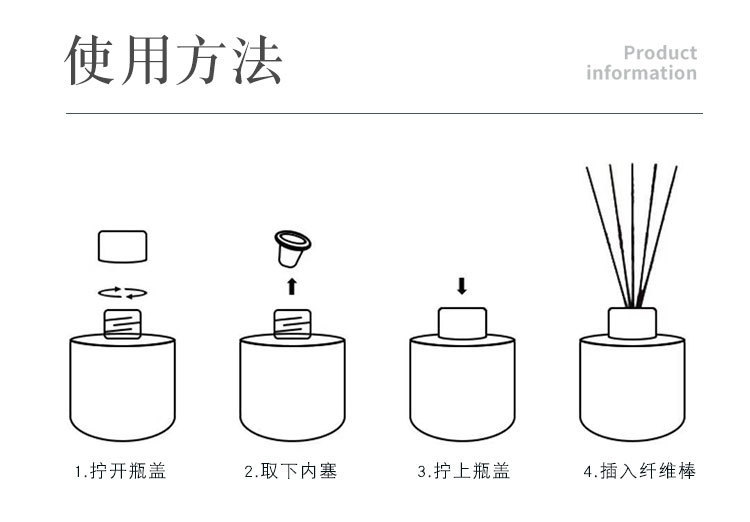 使用方法

Product information

1.拧开瓶盖

2.取下内塞

3.拧上瓶盖

4.插入纤维棒