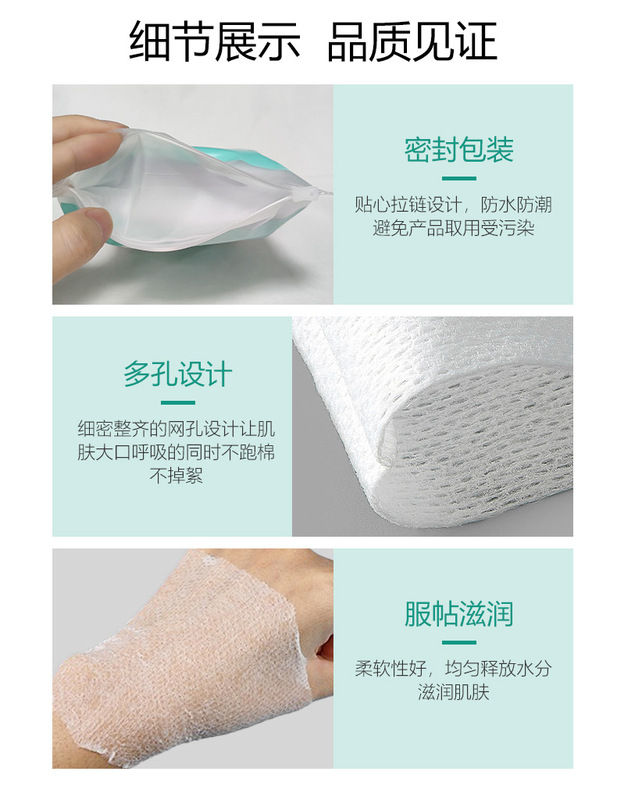 细节展示 品质见证

密封包装

贴心拉链设计，防水防潮
避免产品取用受污染

多孔设计

细密整齐的网孔设计让肌肤大口呼吸的同时不跑棉不掉絮

服帖滋润

柔软性好，均匀释放水分
滋润肌肤