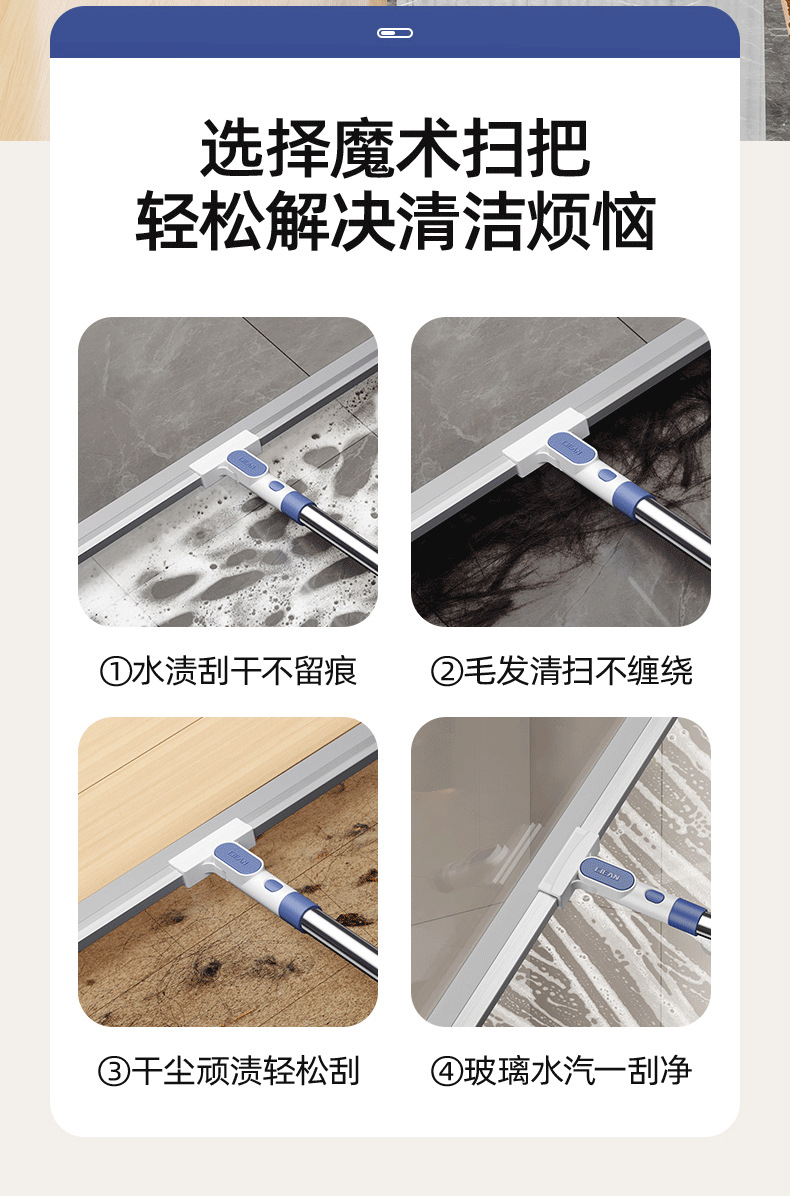 选择魔术扫把
轻松解决清洁烦恼

①水渍刮干不留痕

②毛发清扫不缠绕

③干尘顽渍轻松刮

④玻璃水汽一刮净