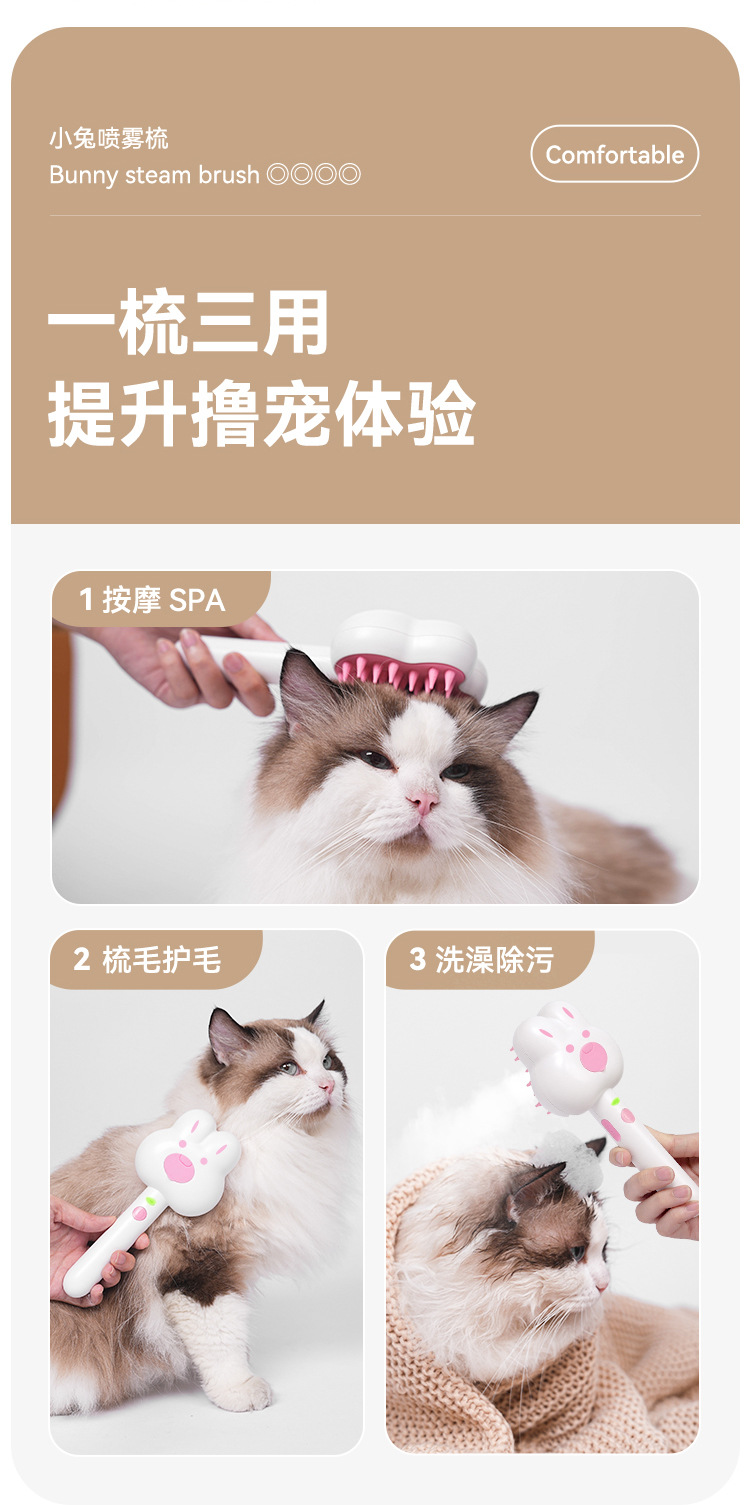 小兔喷雾梳
Bunny steam brush ◎◎◎◎

Comfortable

一梳三用
提升撸宠体验

1 按摩 SPA

2 梳毛护毛

3 洗澡除污