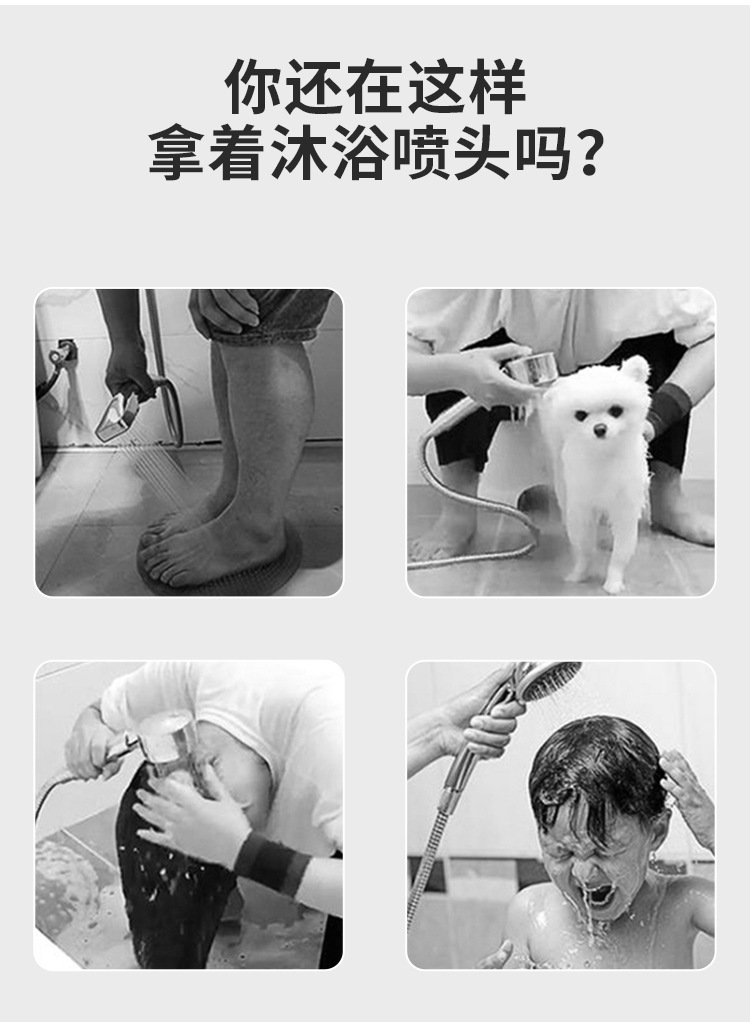 你还在这样
拿着沐浴喷头吗?