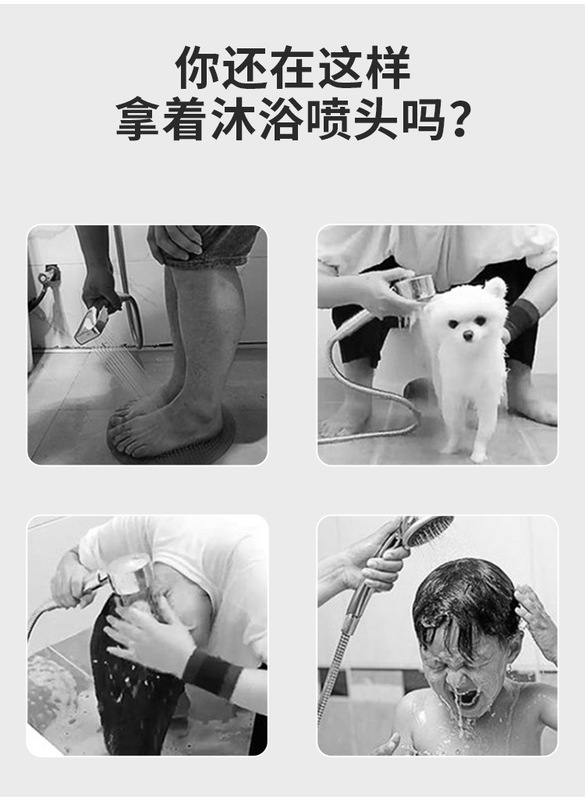 你还在这样
拿着沐浴喷头吗？