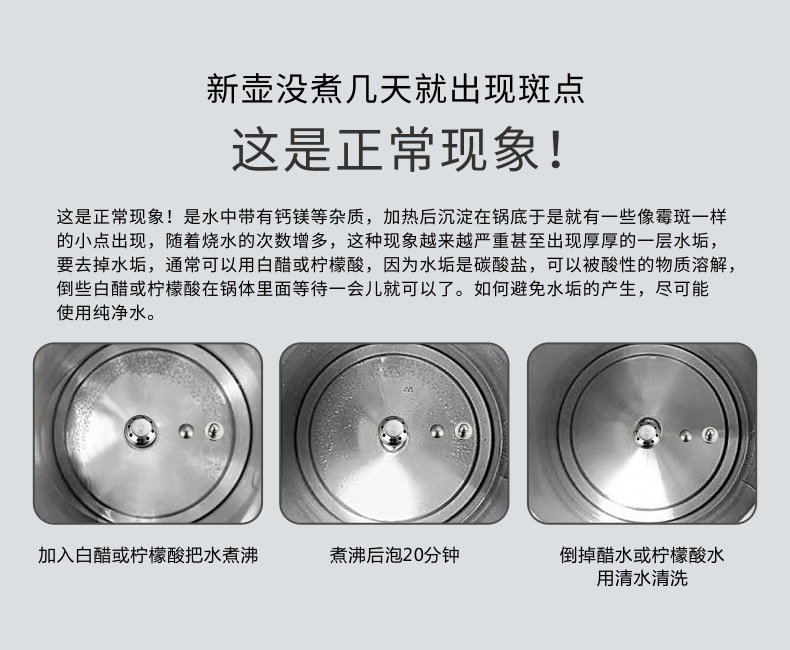 新壶没煮几天就出现斑点
这是正常现象！

这是正常现象！是水中带有钙镁等杂质，加热后沉淀在锅底于是就有一些像霉斑一样的小点出现，随着烧水的次数增多，这种现象越来越严重甚至出现厚厚的一层水垢，要去掉水垢，通常可以用白醋或柠檬酸，因为水垢是碳酸盐，可以被酸性的物质溶解，倒些白醋或柠檬酸在锅体里面等待一会儿就可以了。如何避免水垢的产生，尽可能使用纯净水。

加入白醋或柠檬酸把水煮沸

煮沸后泡20分钟

倒掉醋水或柠檬酸水
用清水清洗