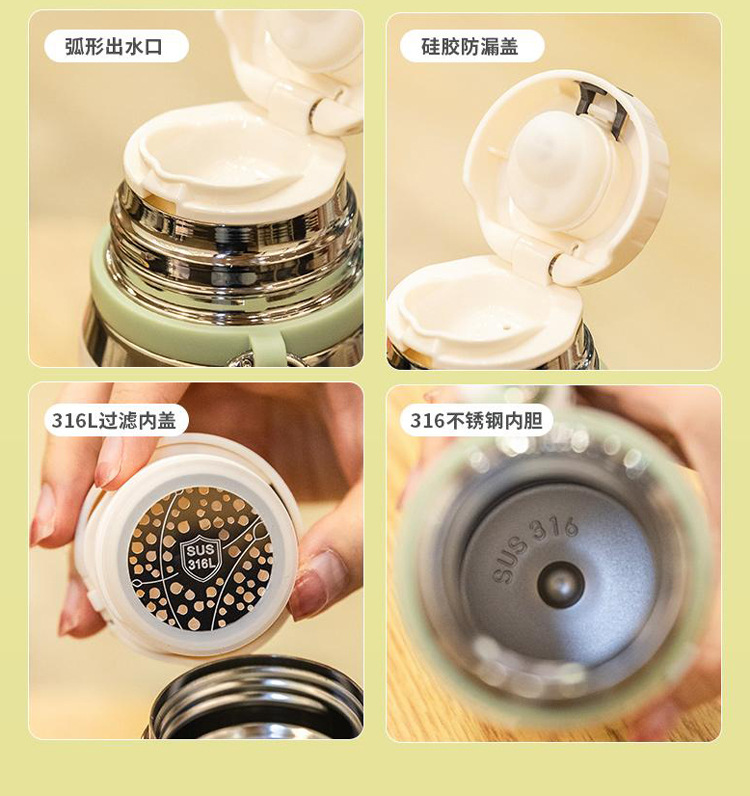 弧形出水口

硅胶防漏盖

316L过滤内盖

SUS 316L

316不锈钢内胆

SUS 316