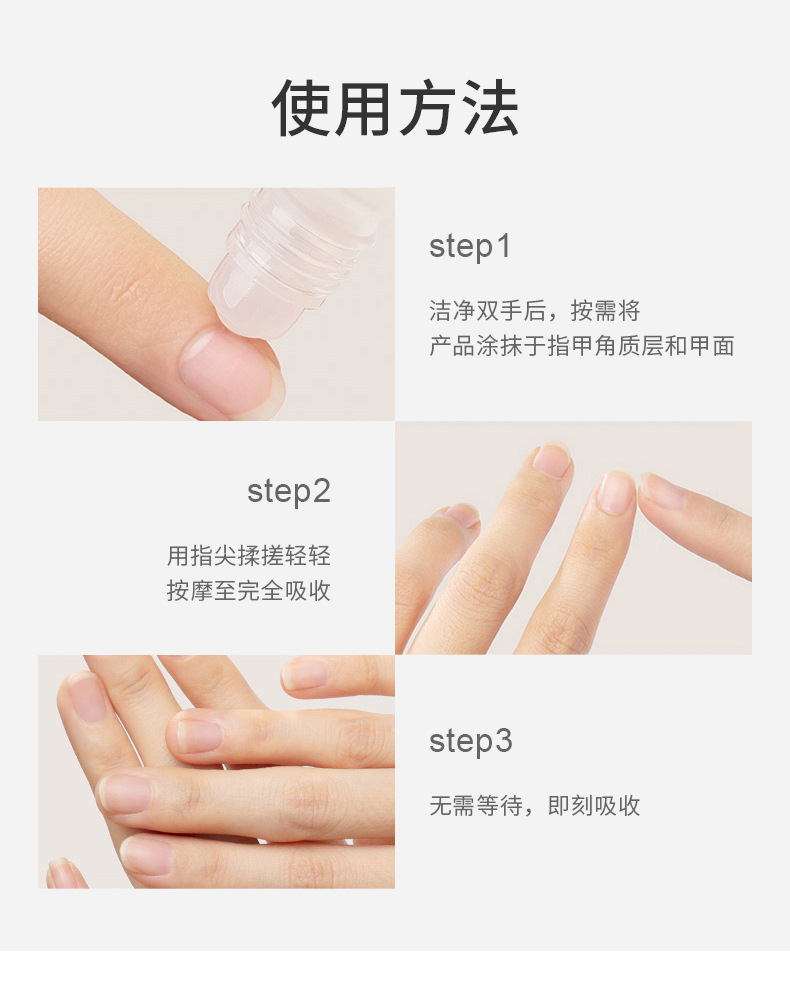 使用方法

step1

洁净双手后，按需将
产品涂抹于指甲角质层和甲面

step2

用指尖揉搓轻轻
按摩至完全吸收

step3

无需等待，即刻吸收