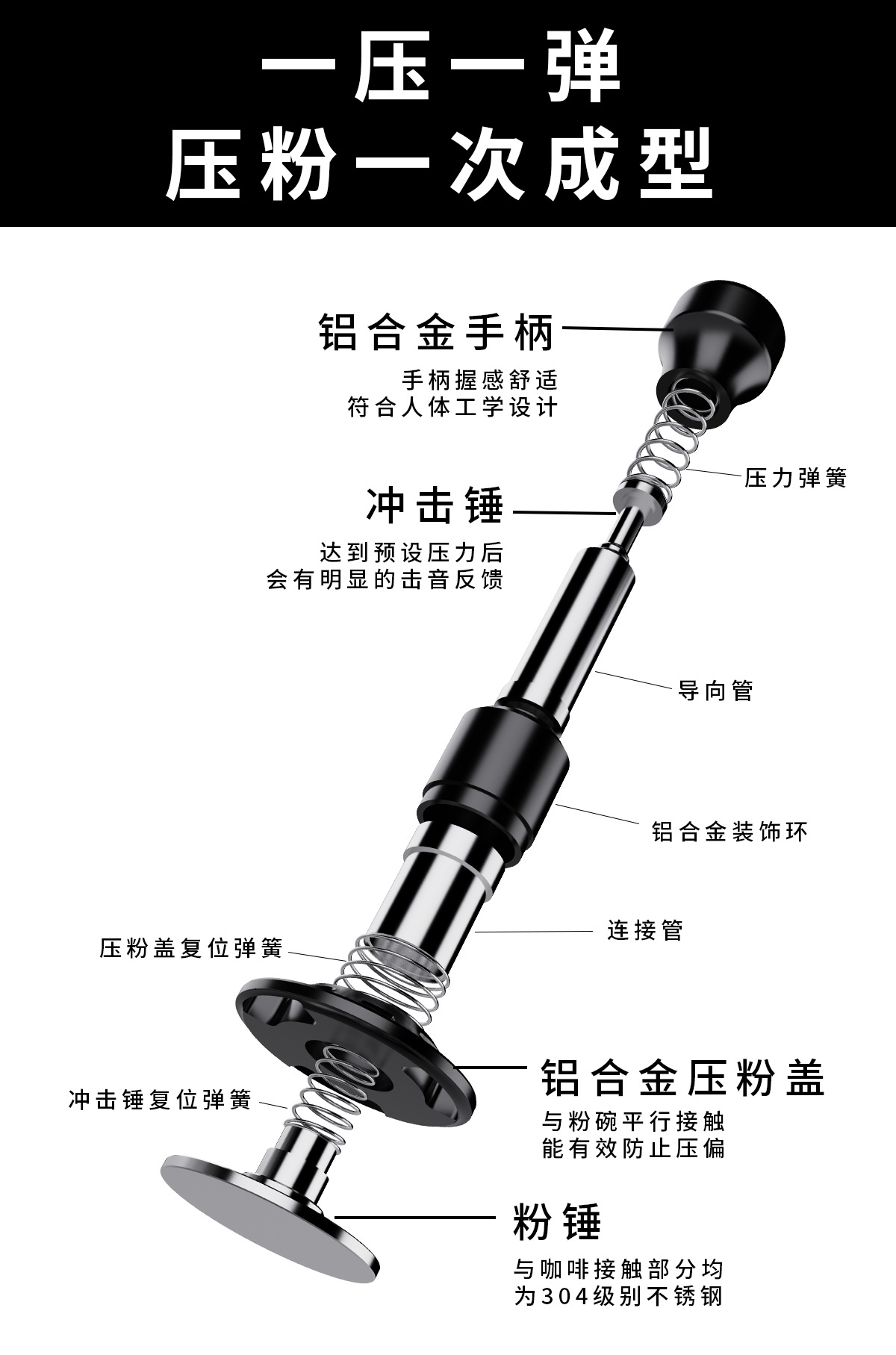 一压一弹
压粉一次成型

铝合金手柄
手柄握感舒适
符合人体工学设计

压力弹簧

冲击锤
达到预设压力后
会有明显的击音反馈

导向管

铝合金装饰环

连接管

压粉盖复位弹簧

铝合金压粉盖
与粉碗平行接触
能有效防止压偏

冲击锤复位弹簧

粉锤
与咖啡接触部分均
为304级别不锈钢