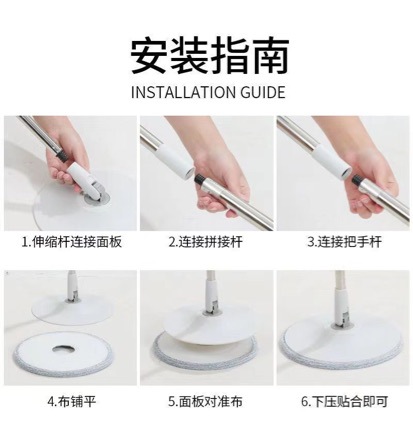 安装指南
INSTALLATION GUIDE

1.伸缩杆连接面板

2.连接拼接杆

3.连接把手杆

4.布铺平

5.面板对准布

6.下压贴合即可