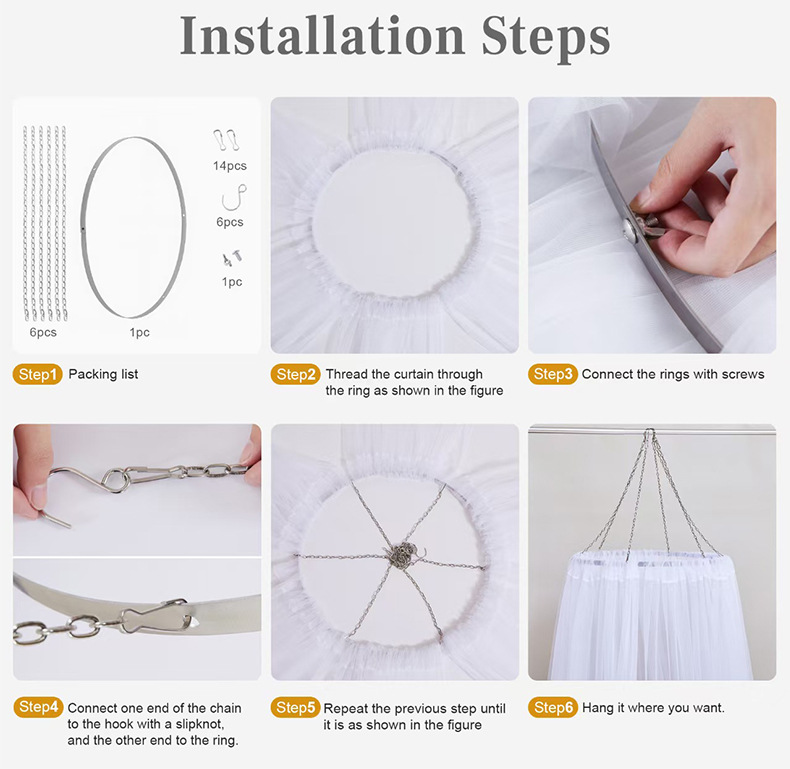 Installation Steps

6pcs

1pc

14pcs

6pcs

1pc

Step1 Packing list

Step2 Thread the curtain through the ring as shown in the figure

Step3 Connect the rings with screws

Step4 Connect one end of the chain to the hook with a slipknot, and the other end to the ring.

Step5 Repeat the previous step until it is as shown in the figure

Step6 Hang it where you want.