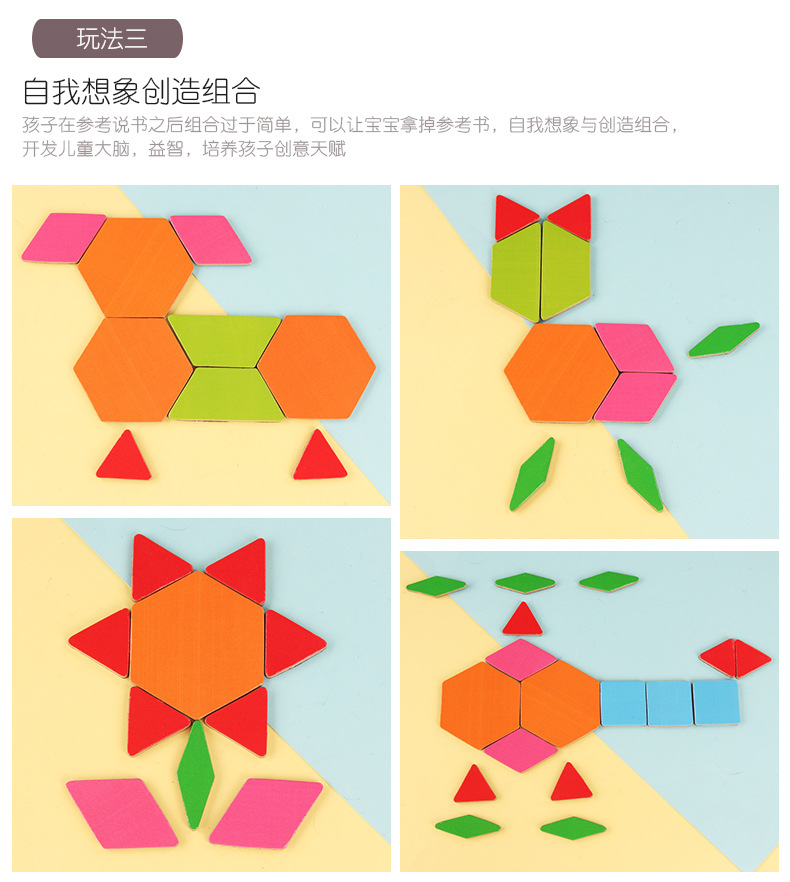 玩法三

自我想象创造组合

孩子在参考说书之后组合过于简单，可以让宝宝拿掉参考书，自我想象与创造组合，开发儿童大脑，益智，培养孩子创意天赋