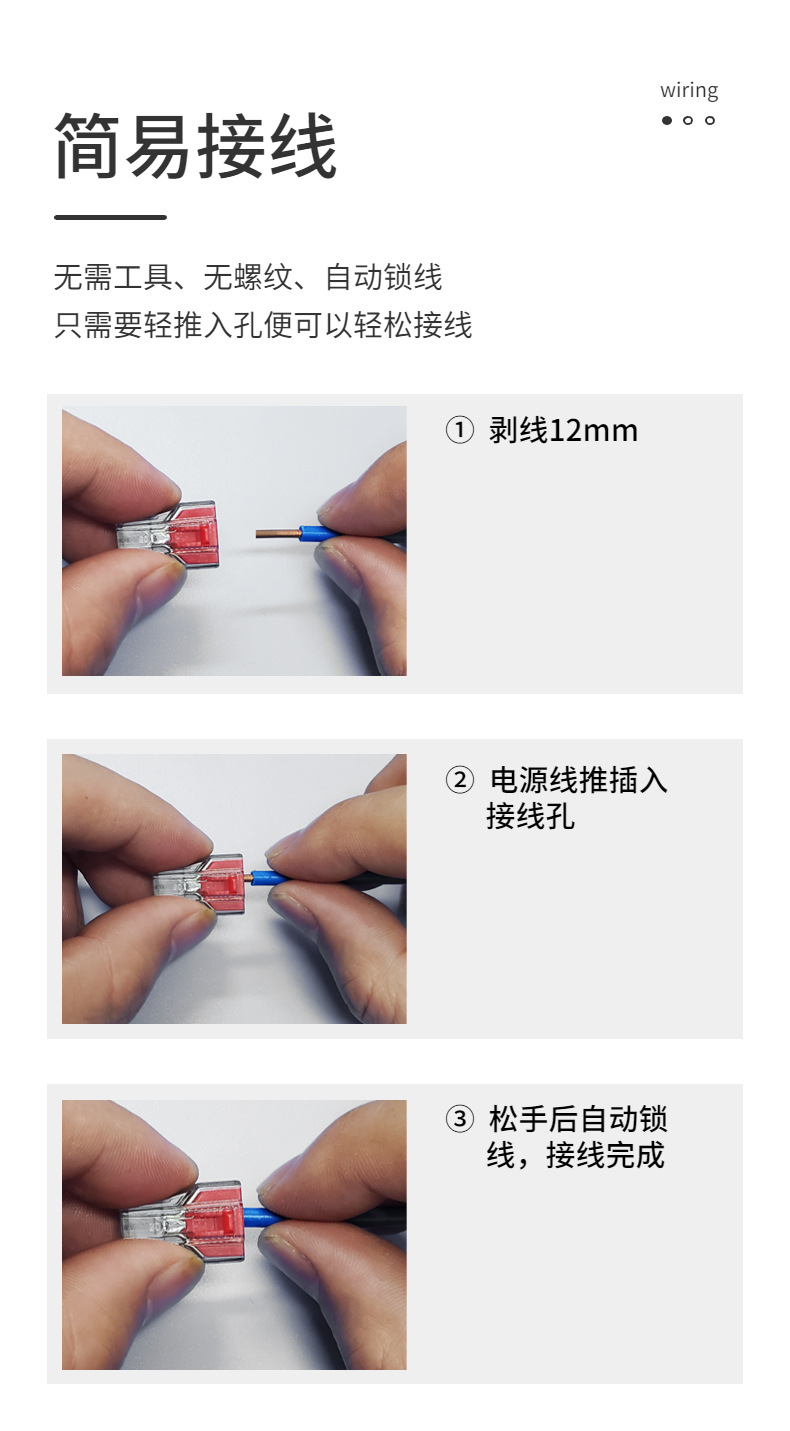 wiring

简易接线

无需工具、无螺纹、自动锁线
只需要轻推入孔便可以轻松接线

① 剥线12mm

② 电源线推插入接线孔

③ 松手后自动锁线，接线完成